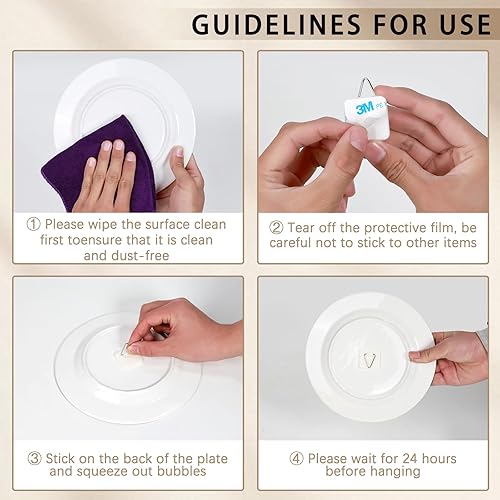 GUIDELINES FOR USE

3M PE

① Please wipe the surface clean first toensure that it is clean and dust-free

② Tear off the protective film, be careful not to stick to other items

③ Stick on the back of the plate and squeeze out bubbles

④ Please wait for 24 hours before hanging