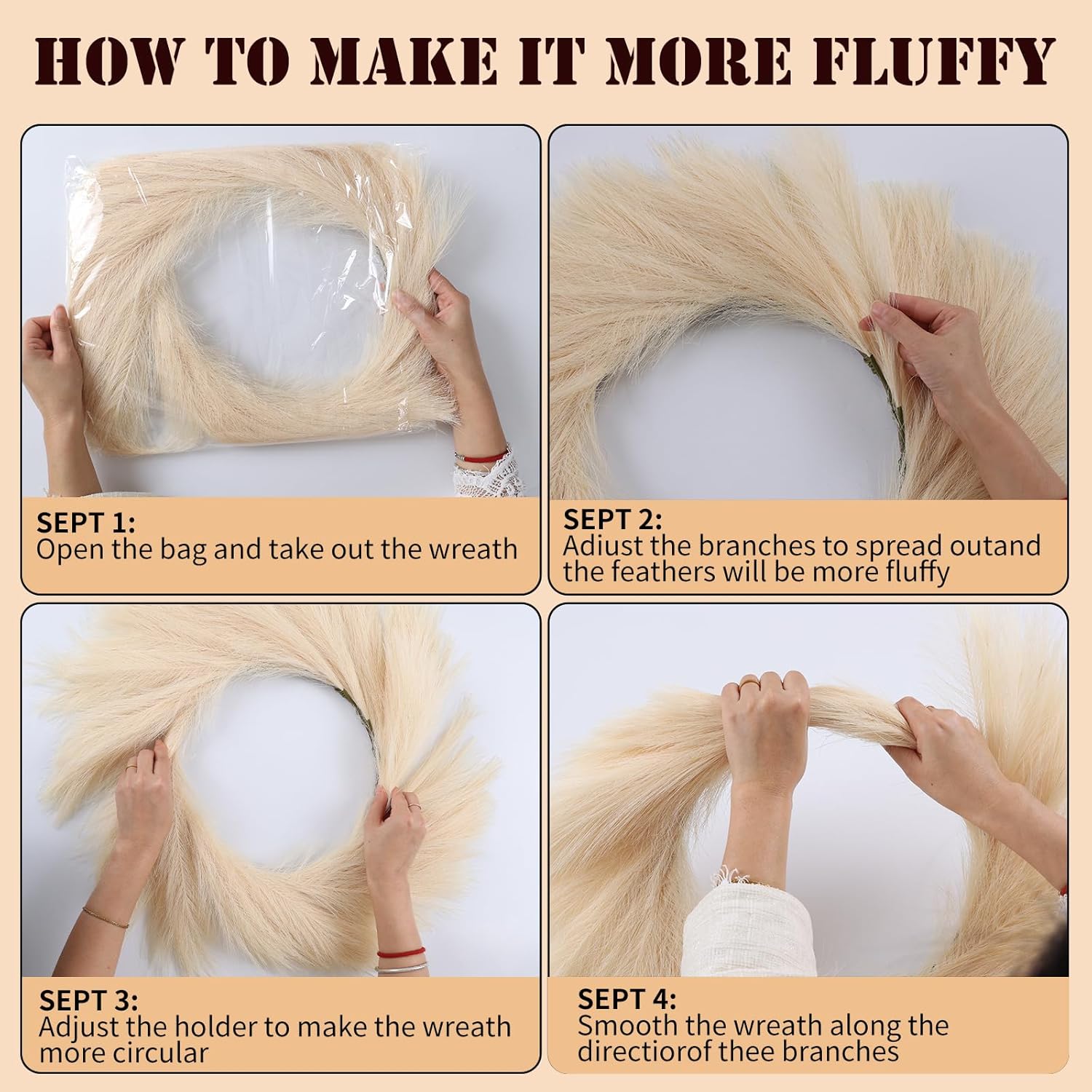 HOW TO MAKE IT MORE FLUFFY

SEPT 1:
Open the bag and take out the wreath

SEPT 2:
Adiust the branches to spread outand the feathers will be more fluffy

SEPT 3:
Adjust the holder to make the wreath more circular

SEPT 4:
Smooth the wreath along the directiorof thee branches