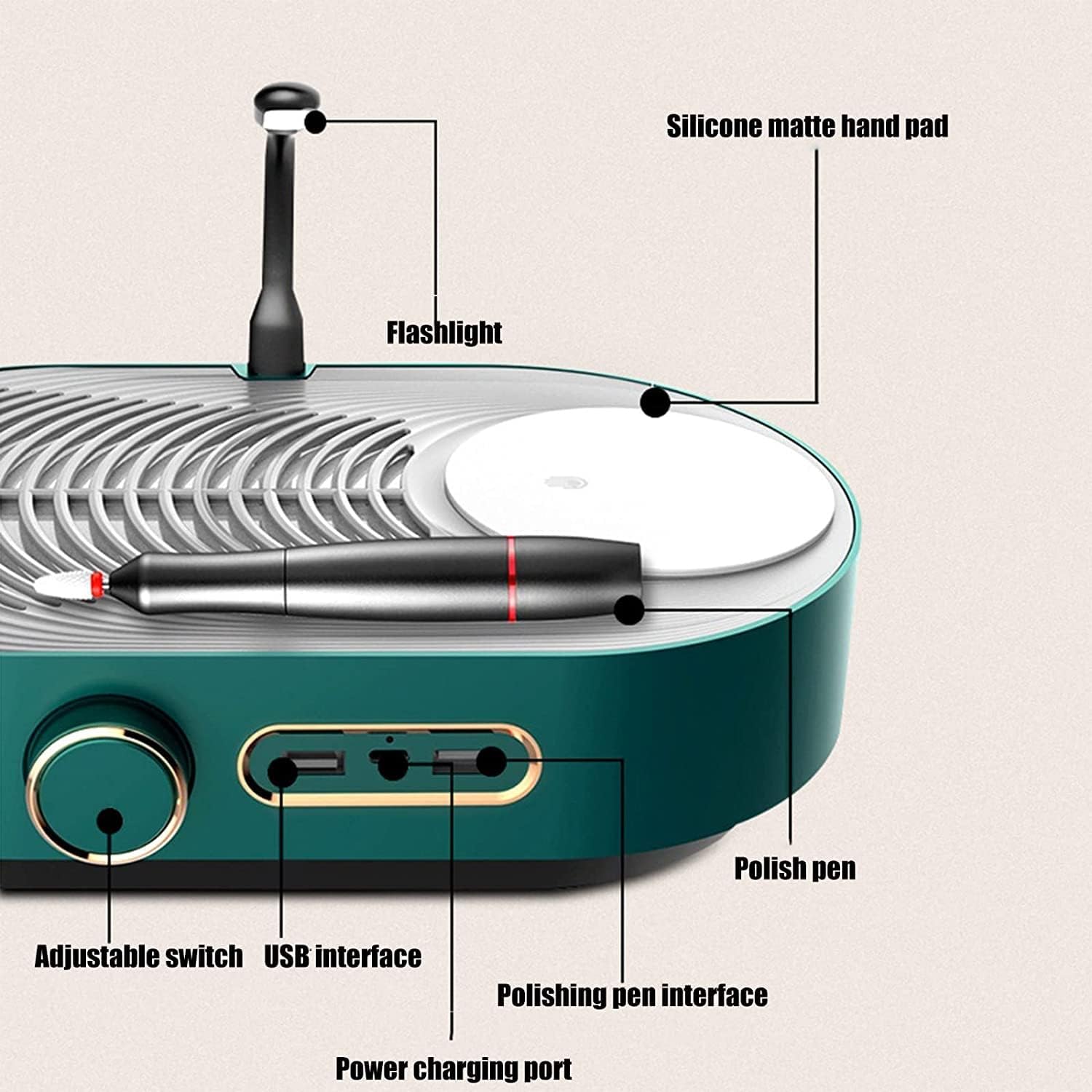 Silicone matte hand pad

Flashlight

Polish pen

Adjustable switch

USB interface

Polishing pen interface

Power charging port