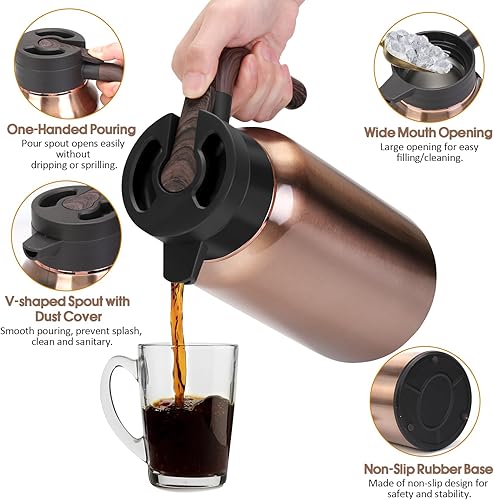 One-Handed Pouring
Pour spout opens easily without dripping or sprilling.

V-shaped Spout with Dust Cover
Smooth pouring, prevent splash, clean and sanitary.

Wide Mouth Opening
Large opening for easy filling/cleaning.

Non-Slip Rubber Base
Made of non-slip design for safety and stability.