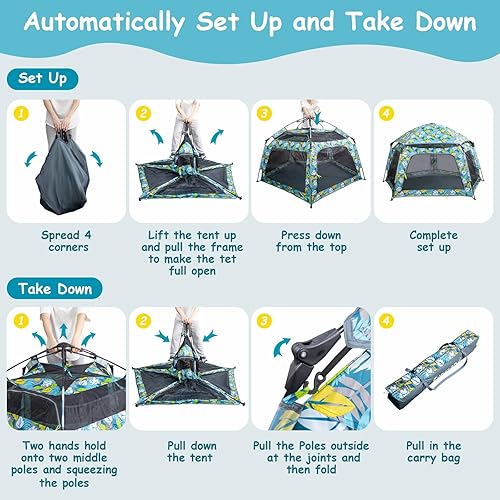 Automatically Set Up and Take Down

Set Up

1

Spread 4 corners

2

Lift the tent up and pull the frame to make the tet full open

3

Press down from the top

4

Complete set up

Take Down

1

Two hands hold onto two middle poles and squeezing the poles

2

Pull down the tent

3

Pull the Poles outside at the joints and then fold

4

Pull in the carry bag