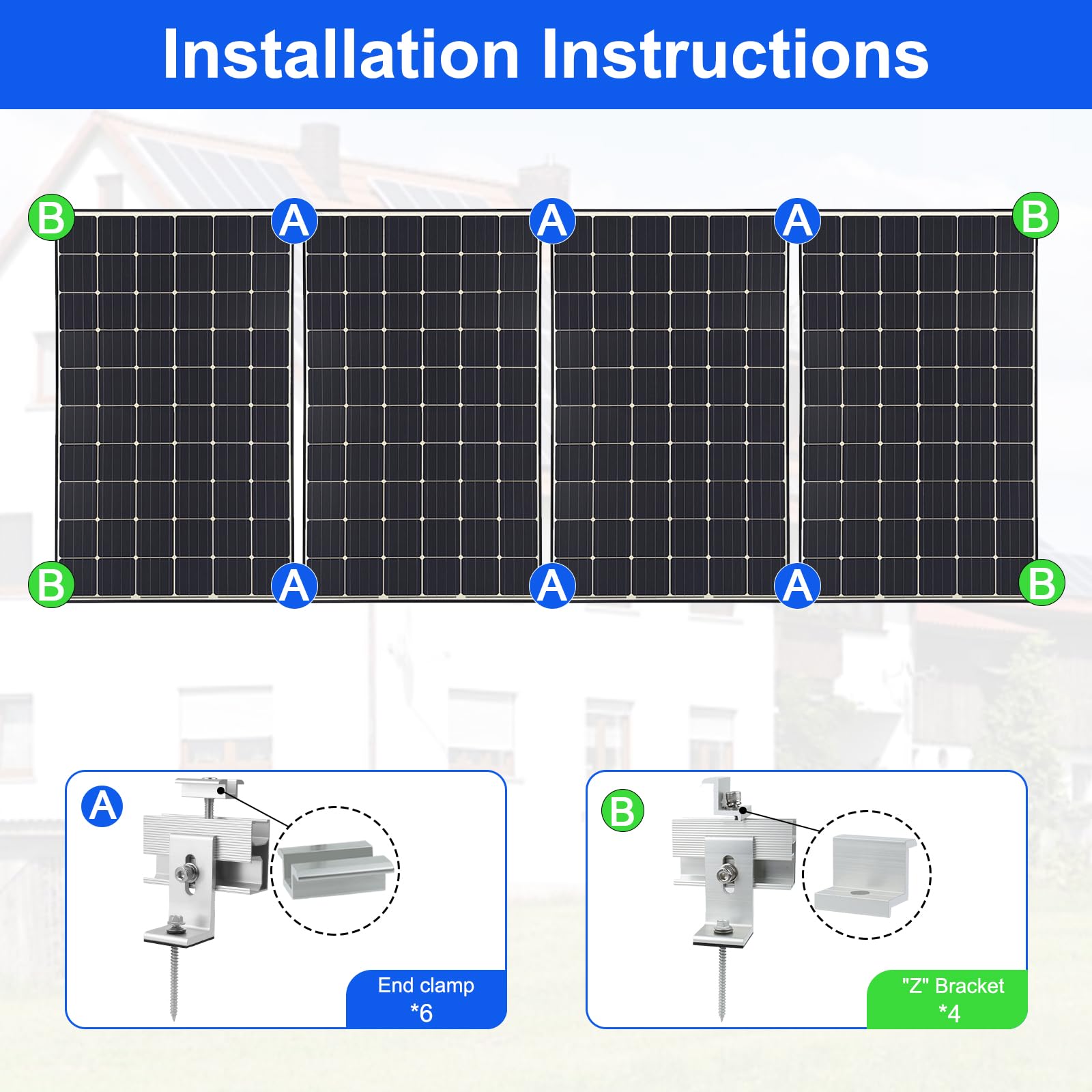 Installation Instructions

B A A A B

B A A A B

A

End clamp
*6

B

"Z" Bracket
*4