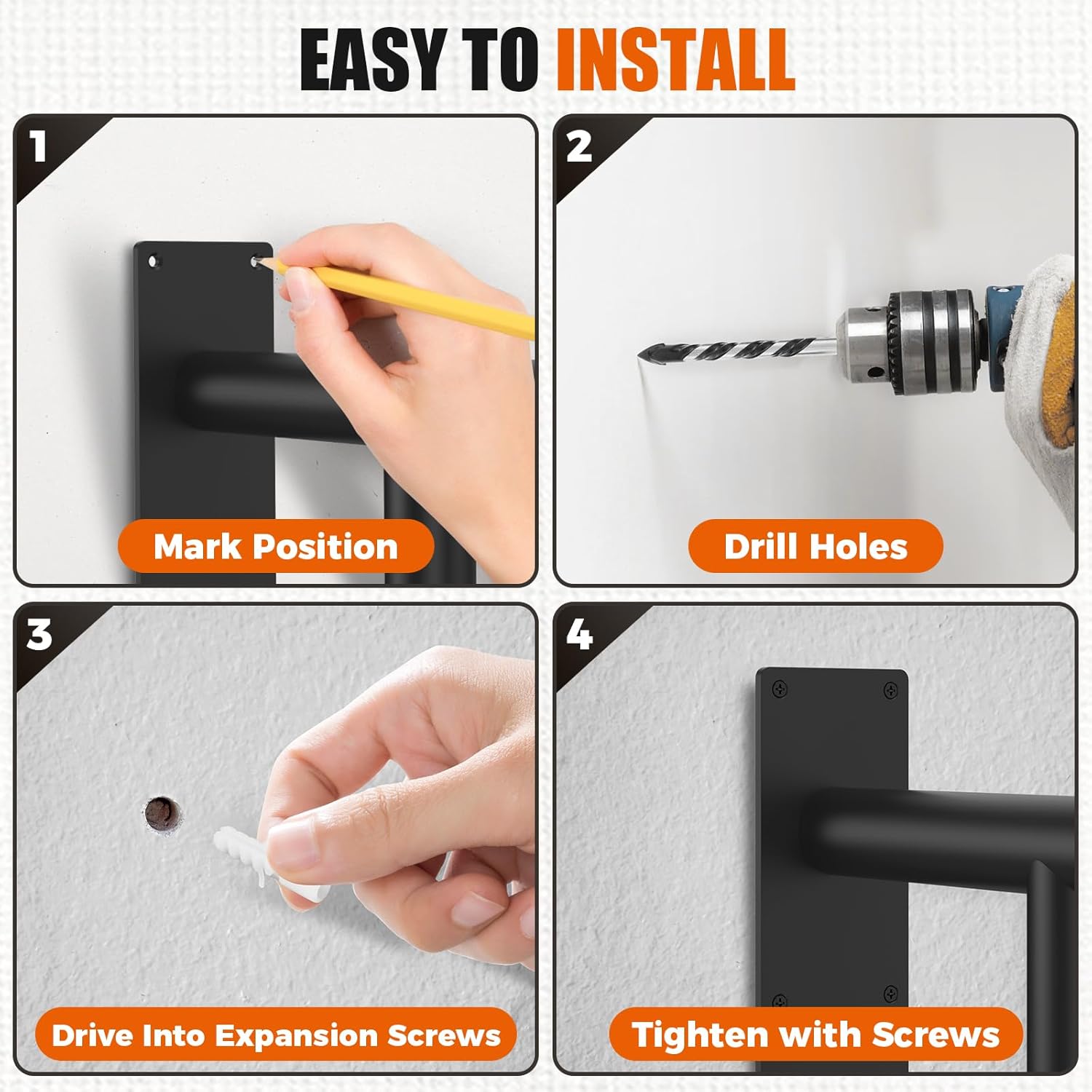 EASY TO INSTALL

1

Mark Position

2

Drill Holes

3

Drive Into Expansion Screws

4

Tighten with Screws