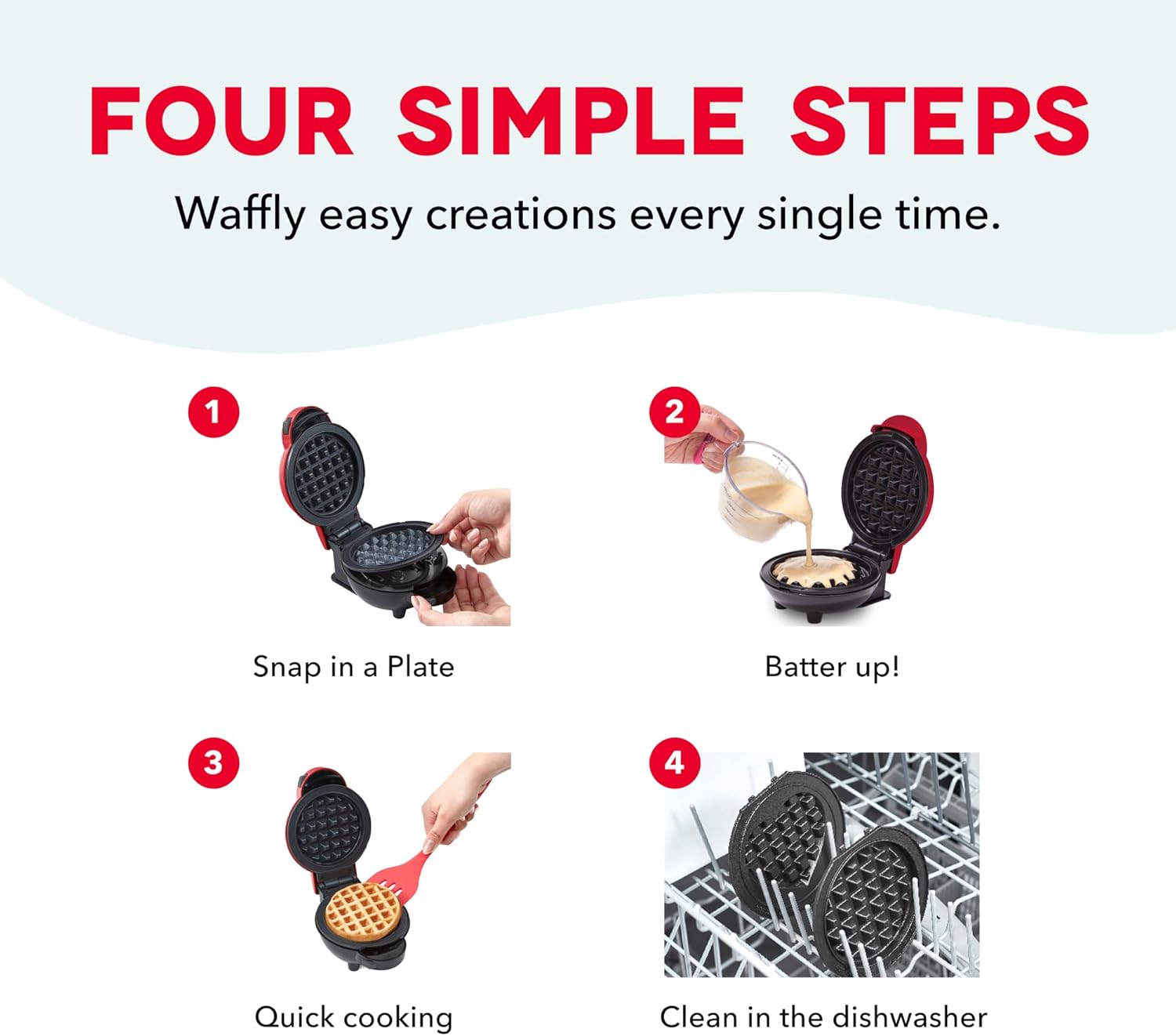 FOUR SIMPLE STEPS

Waffly easy creations every single time.

1

Snap in a Plate

2

Batter up!

3

Quick cooking

4

Clean in the dishwasher