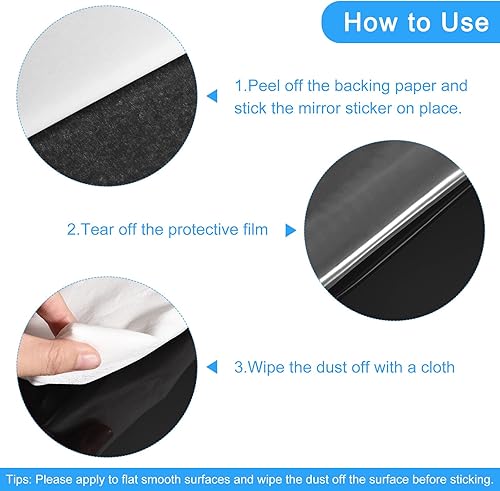 How to Use

1.Peel off the backing paper and stick the mirror sticker on place.

2.Tear off the protective film

3.Wipe the dust off with a cloth

Tips: Please apply to flat smooth surfaces and wipe the dust off the surface before sticking.