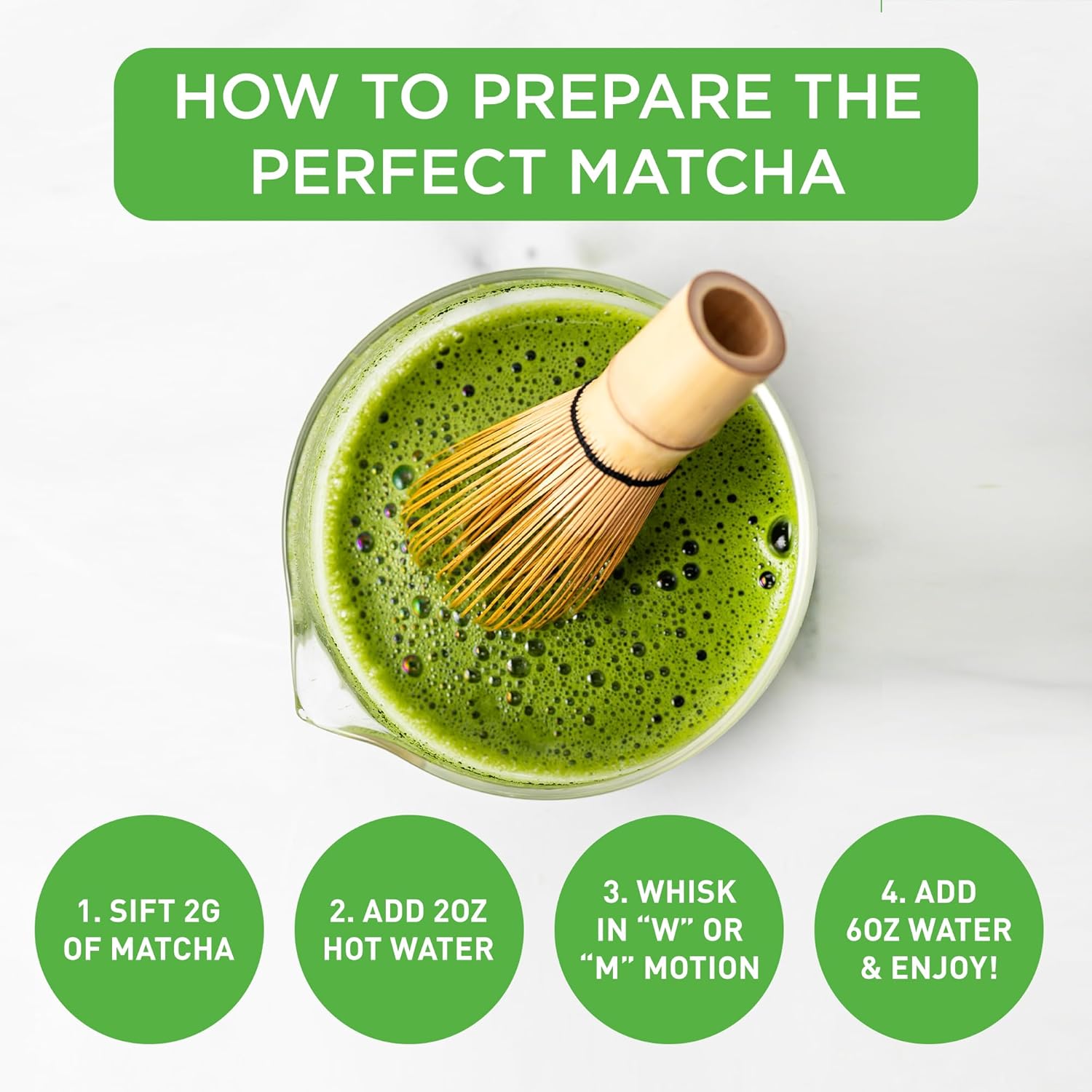 HOW TO PREPARE THE PERFECT MATCHA

1. SIFT 2G OF MATCHA

2. ADD 2OZ HOT WATER

3. WHISK IN “W” OR “M” MOTION

4. ADD 6OZ WATER & ENJOY!