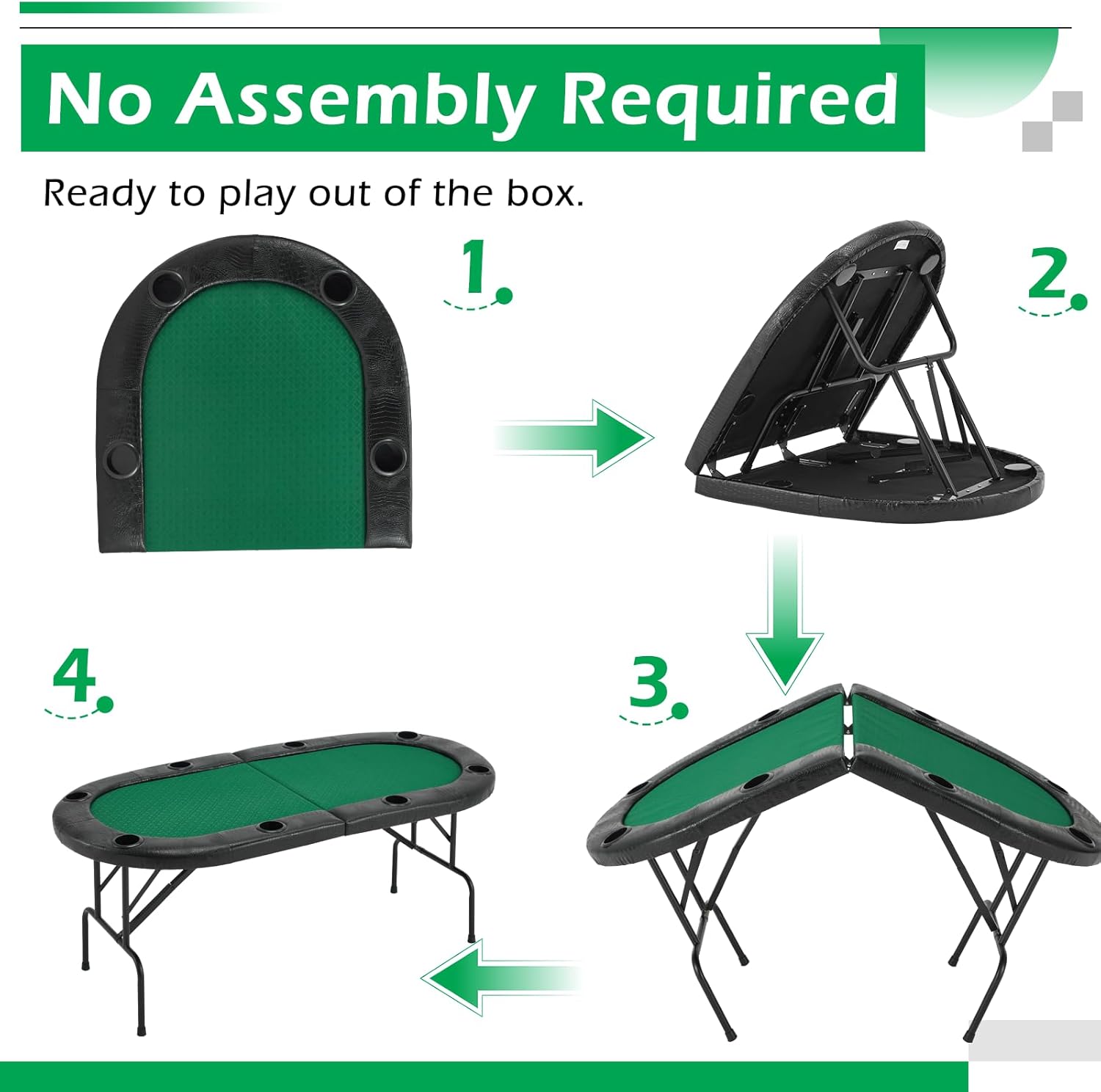 No Assembly Required

Ready to play out of the box.

1.

2.

3.

4.