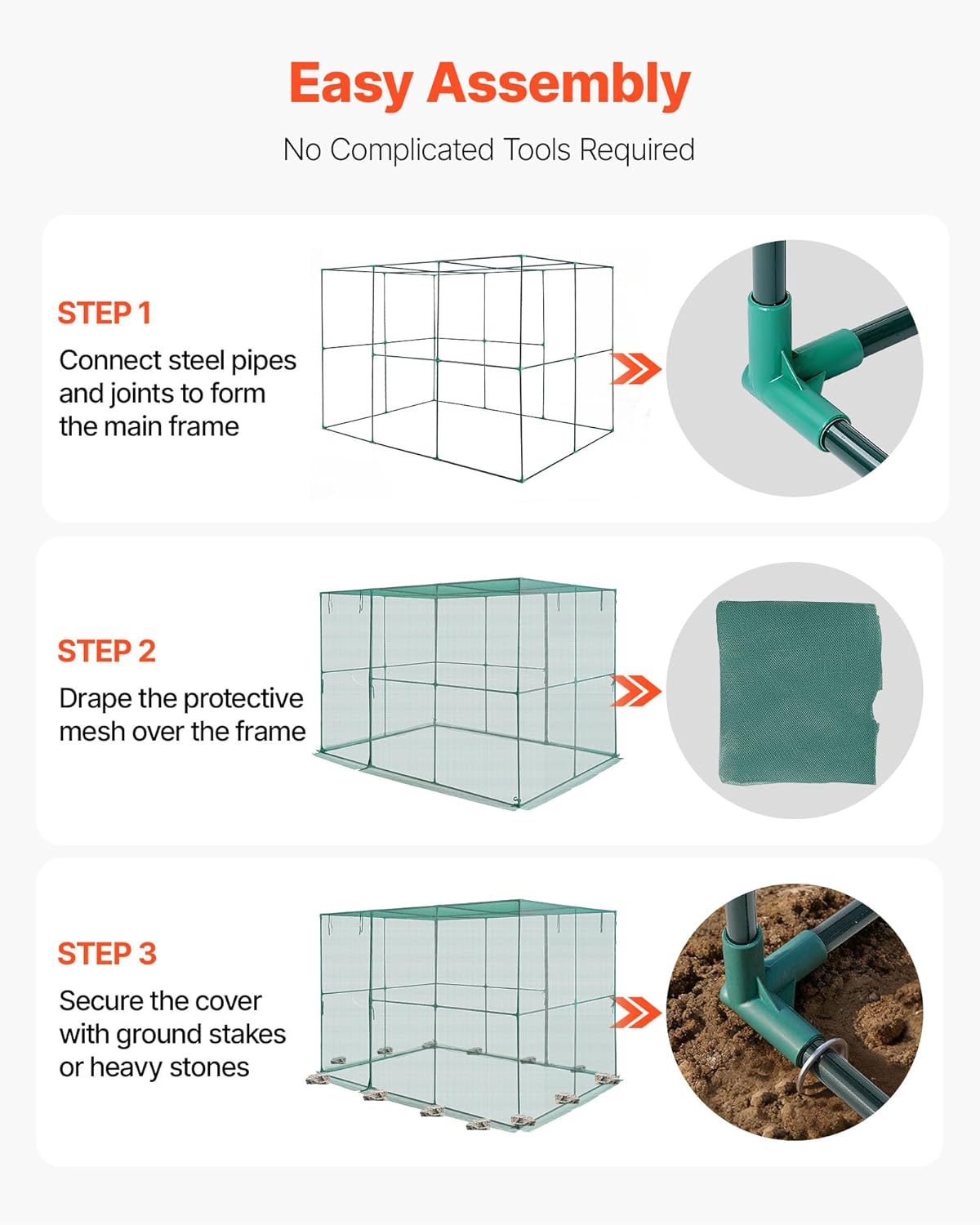 Easy Assembly

No Complicated Tools Required

STEP 1

Connect steel pipes and joints to form the main frame

STEP 2

Drape the protective mesh over the frame

STEP 3

Secure the cover with ground stakes or heavy stones