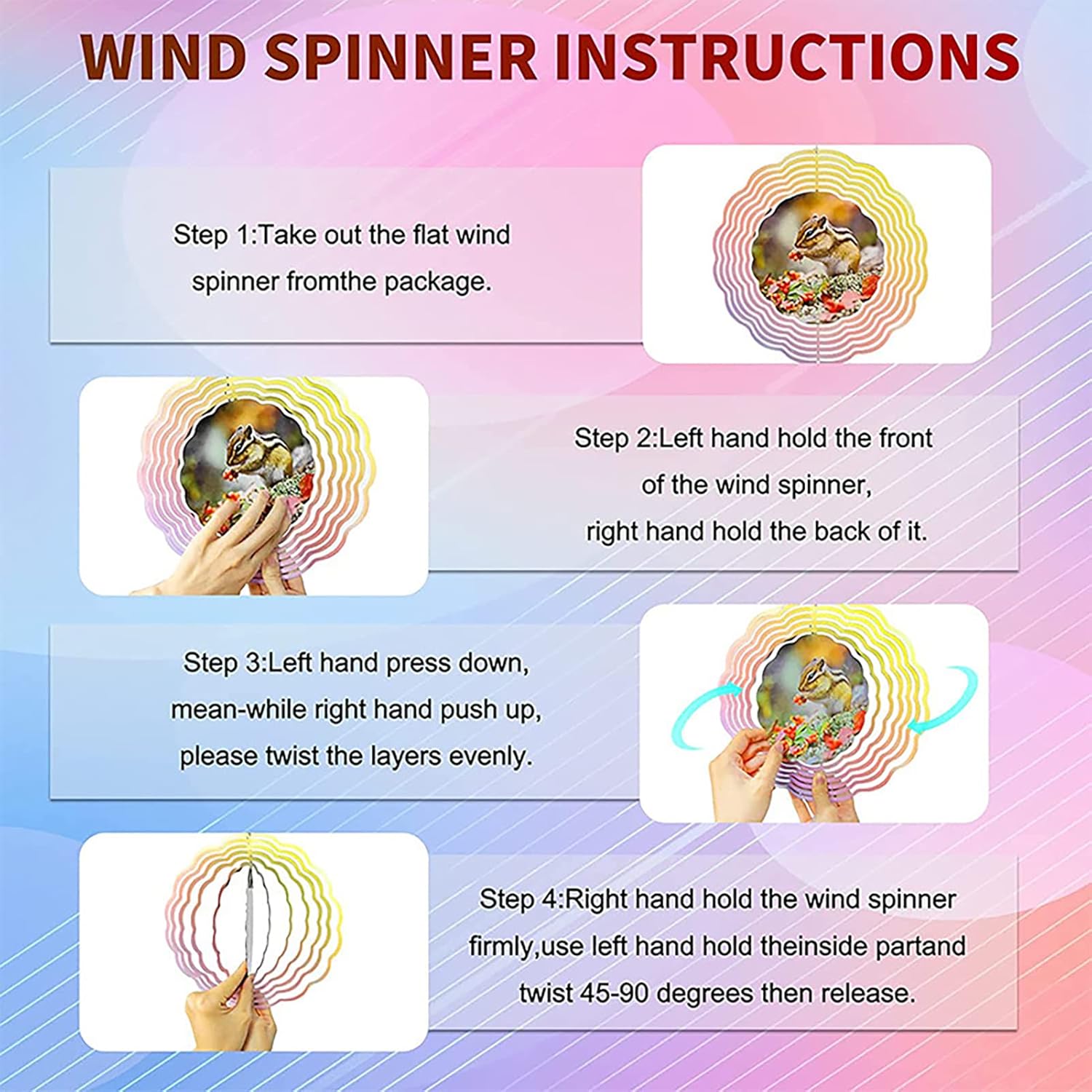 WIND SPINNER INSTRUCTIONS

Step 1:Take out the flat wind spinner fromthe package.

Step 2:Left hand hold the front of the wind spinner, right hand hold the back of it.

Step 3:Left hand press down, mean-while right hand push up, please twist the layers evenly.

Step 4:Right hand hold the wind spinner firmly,use left hand hold theinside partand twist 45-90 degrees then release.