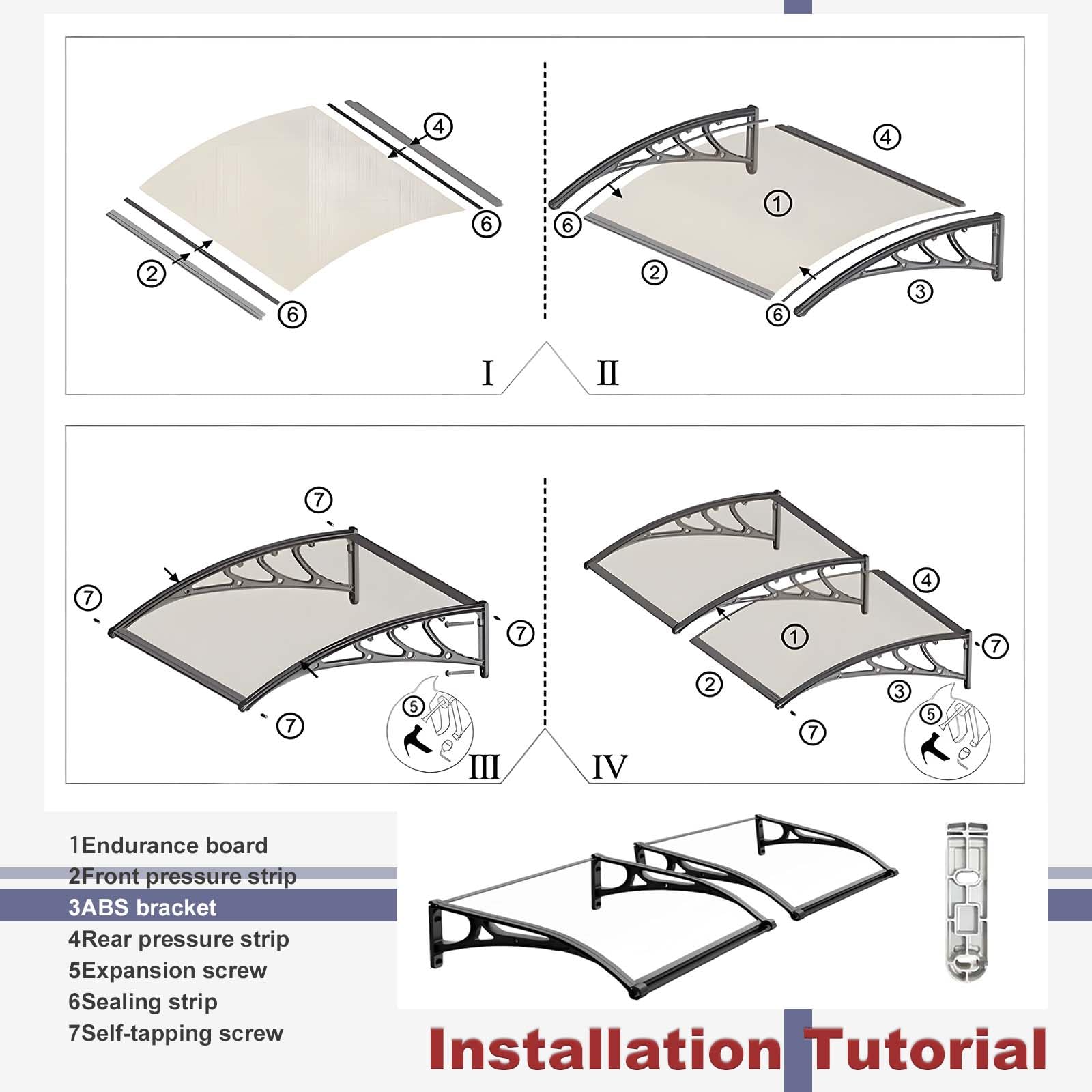 ④
⑥
②
⑥
④
①
⑥
②
③
⑥
I
II

⑦
⑦
⑦
⑦
⑤
III
④
①
⑦
②
③
⑦
⑤
IV

1Endurance board
2Front pressure strip
3ABS bracket
4Rear pressure strip
5Expansion screw
6Sealing strip
7Self-tapping screw

Installation Tutorial