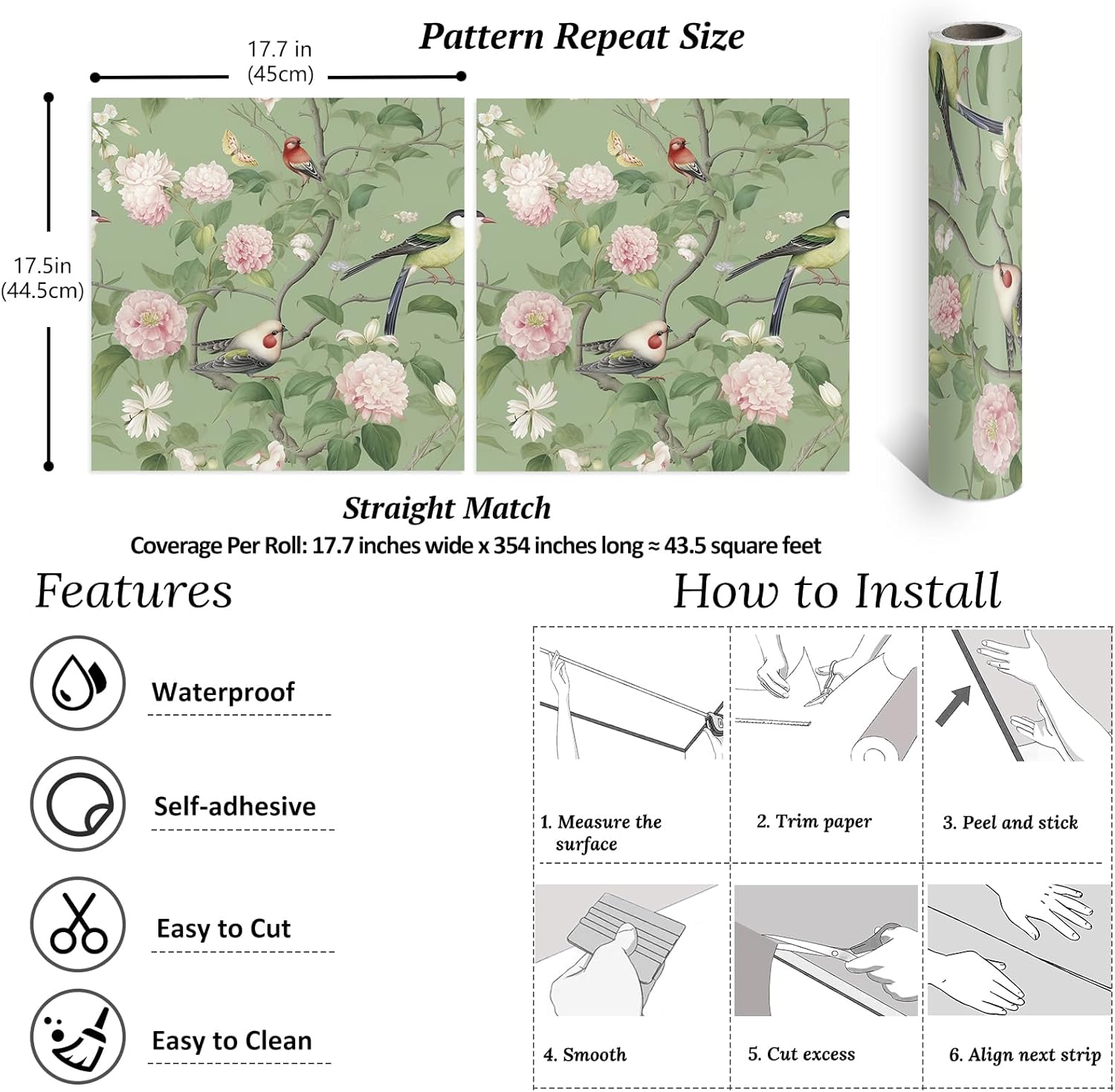 Pattern Repeat Size

17.7 in
(45cm)

17.5in
(44.5cm)

Straight Match

Coverage Per Roll: 17.7 inches wide x 354 inches long ≈ 43.5 square feet

Features

Waterproof

Self-adhesive

Easy to Cut

Easy to Clean

How to Install

1. Measure the surface

2. Trim paper

3. Peel and stick

4. Smooth

5. Cut excess

6. Align next strip