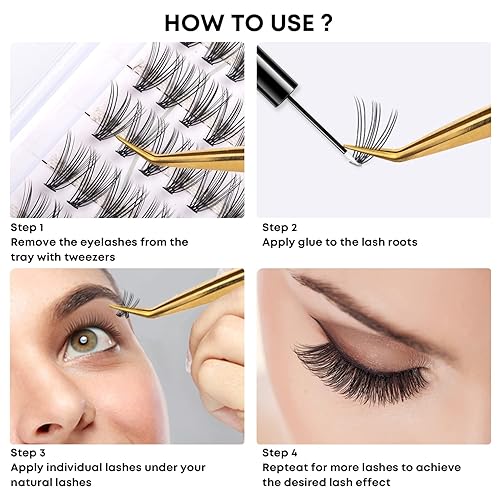 HOW TO USE ?

Step 1
Remove the eyelashes from the tray with tweezers

Step 2
Apply glue to the lash roots

Step 3
Apply individual lashes under your natural lashes

Step 4
Repteat for more lashes to achieve the desired lash effect