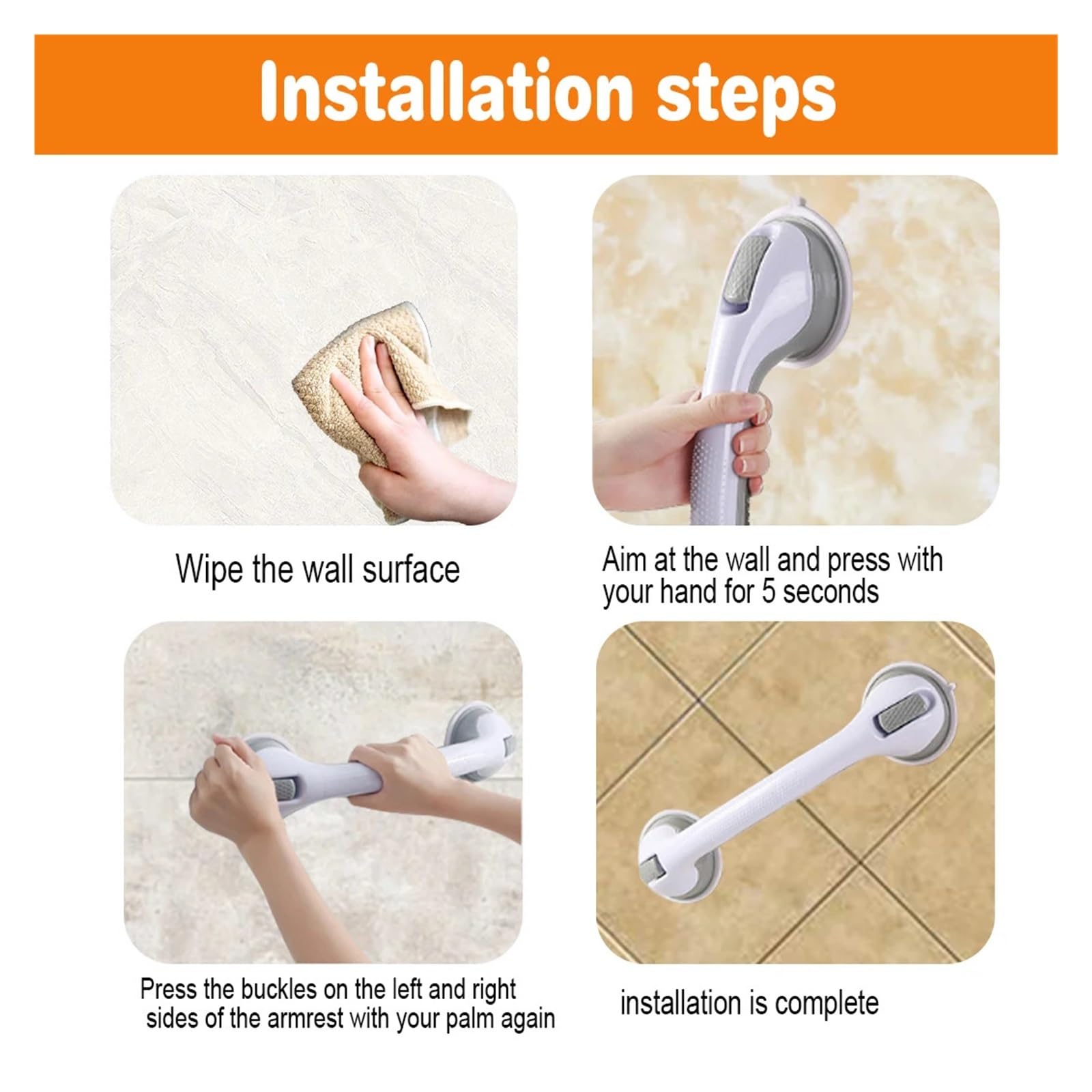 Installation steps

Wipe the wall surface

Aim at the wall and press with your hand for 5 seconds

Press the buckles on the left and right sides of the armrest with your palm again

installation is complete