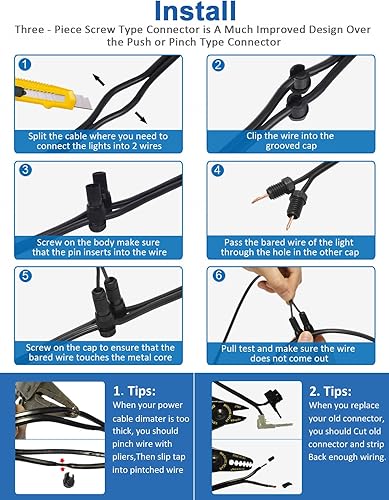 Install

Three - Piece Screw Type Connector is A Much Improved Design Over the Push or Pinch Type Connector

1
Split the cable where you need to connect the lights into 2 wires

2
Clip the wire into the grooved cap

3
Screw on the body make sure that the pin inserts into the wire

4
Pass the bared wire of the light through the hole in the other cap

5
Screw on the cap to ensure that the bared wire touches the metal core

6
Pull test and make sure the wire does not come out

1. Tips:
When your power cable dimater is too thick, you should pinch wire with pliers,Then slip tap into pintched wire

2. Tips:
When you replace your old connector, you should Cut old connector and strip Back enough wiring.