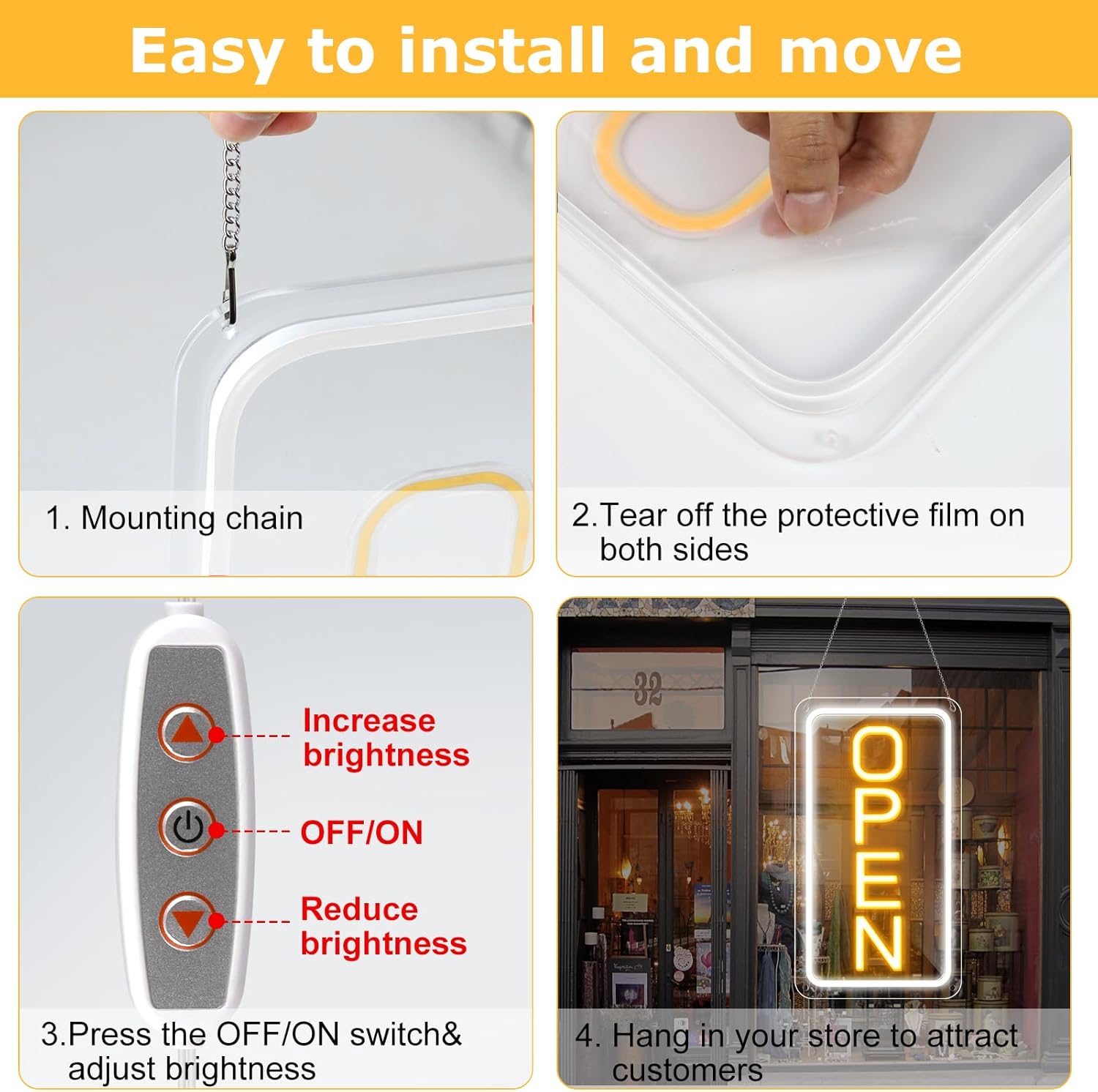 Easy to install and move

1. Mounting chain

2.Tear off the protective film on both sides

Increase brightness

OFF/ON

Reduce brightness

3.Press the OFF/ON switch& adjust brightness

32

OPEN

4. Hang in your store to attract customers