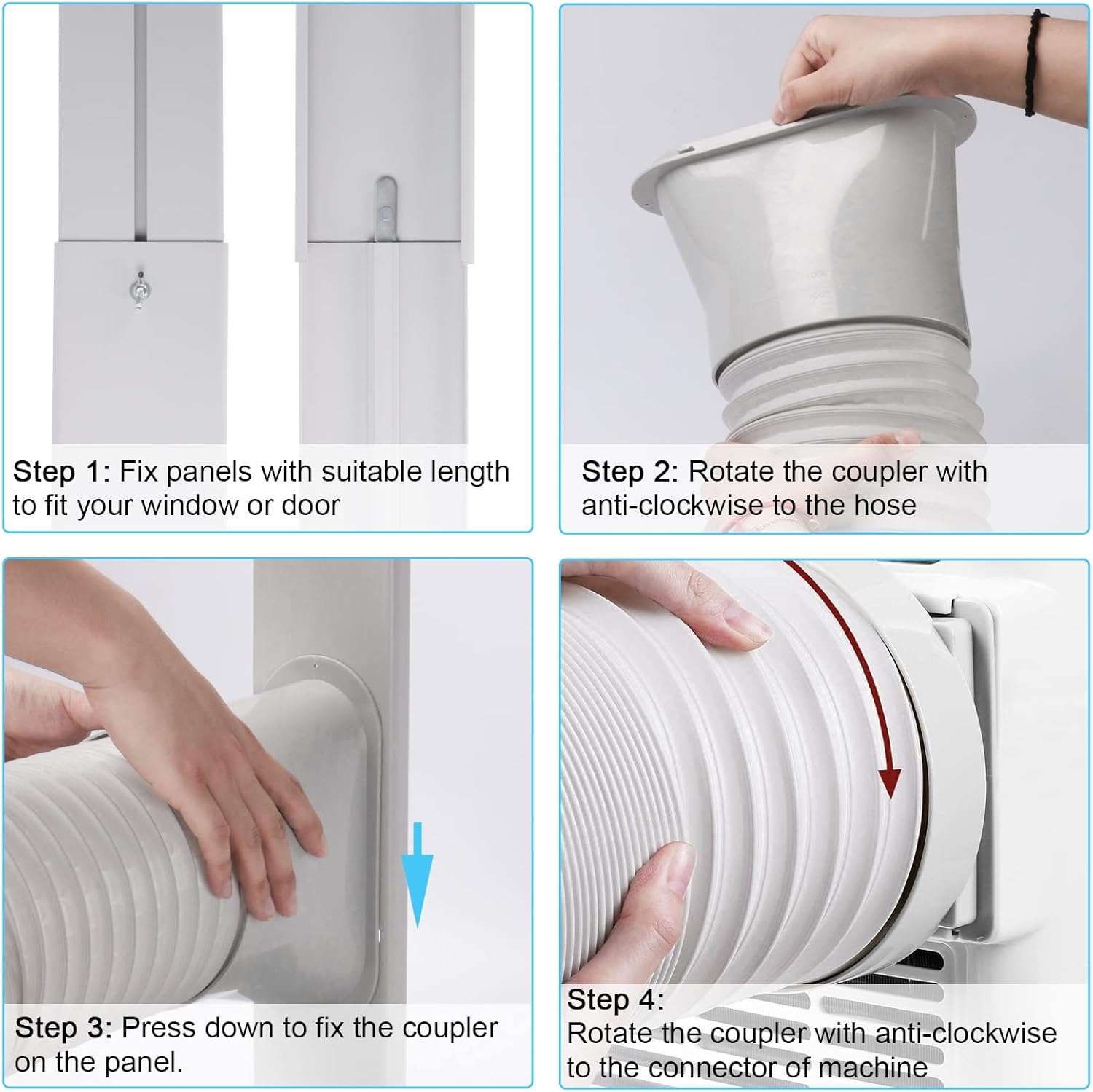 Step 1: Fix panels with suitable length to fit your window or door

Step 2: Rotate the coupler with anti-clockwise to the hose

Step 3: Press down to fix the coupler on the panel.

Step 4:
Rotate the coupler with anti-clockwise to the connector of machine