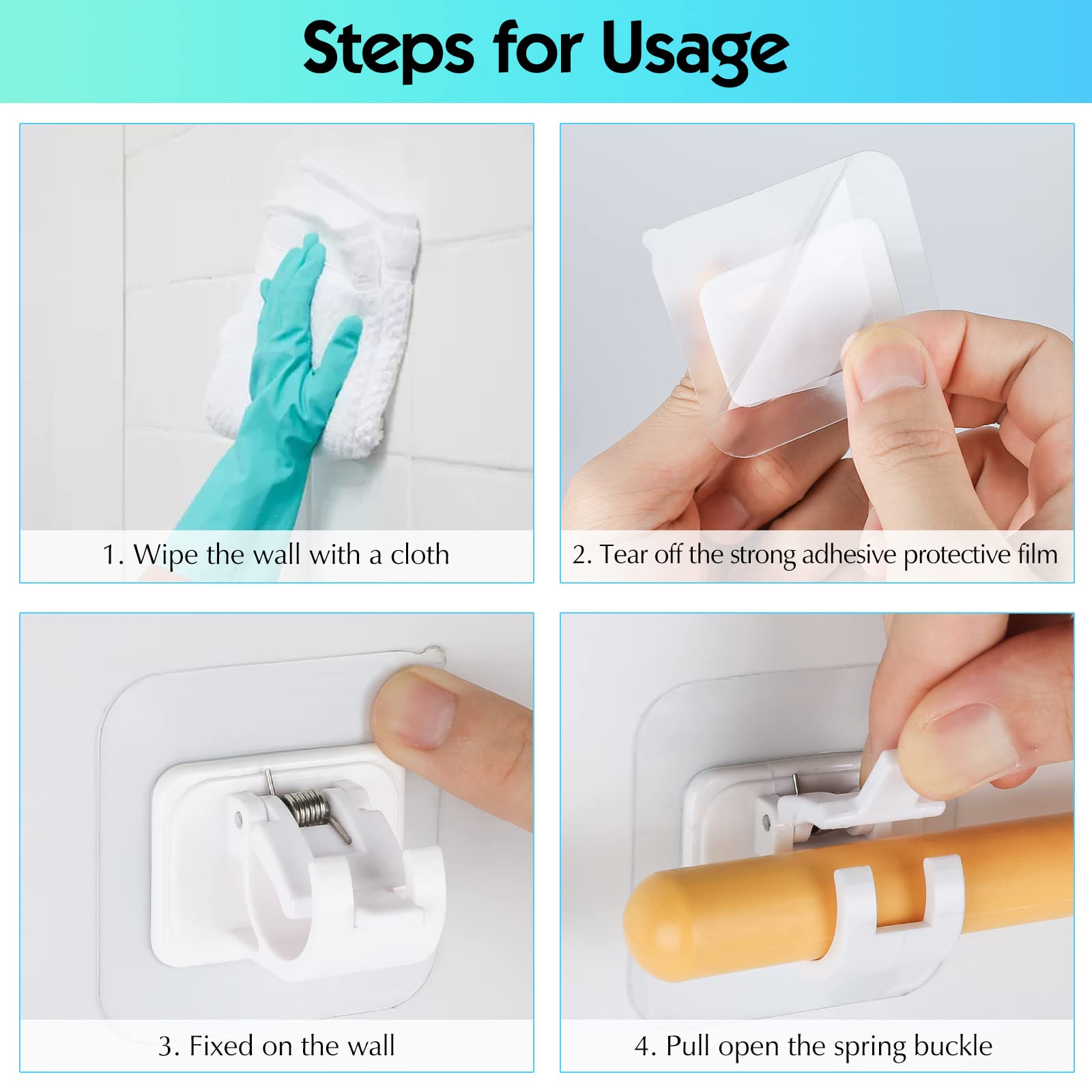 Steps for Usage

1. Wipe the wall with a cloth

2. Tear off the strong adhesive protective film

3. Fixed on the wall

4. Pull open the spring buckle