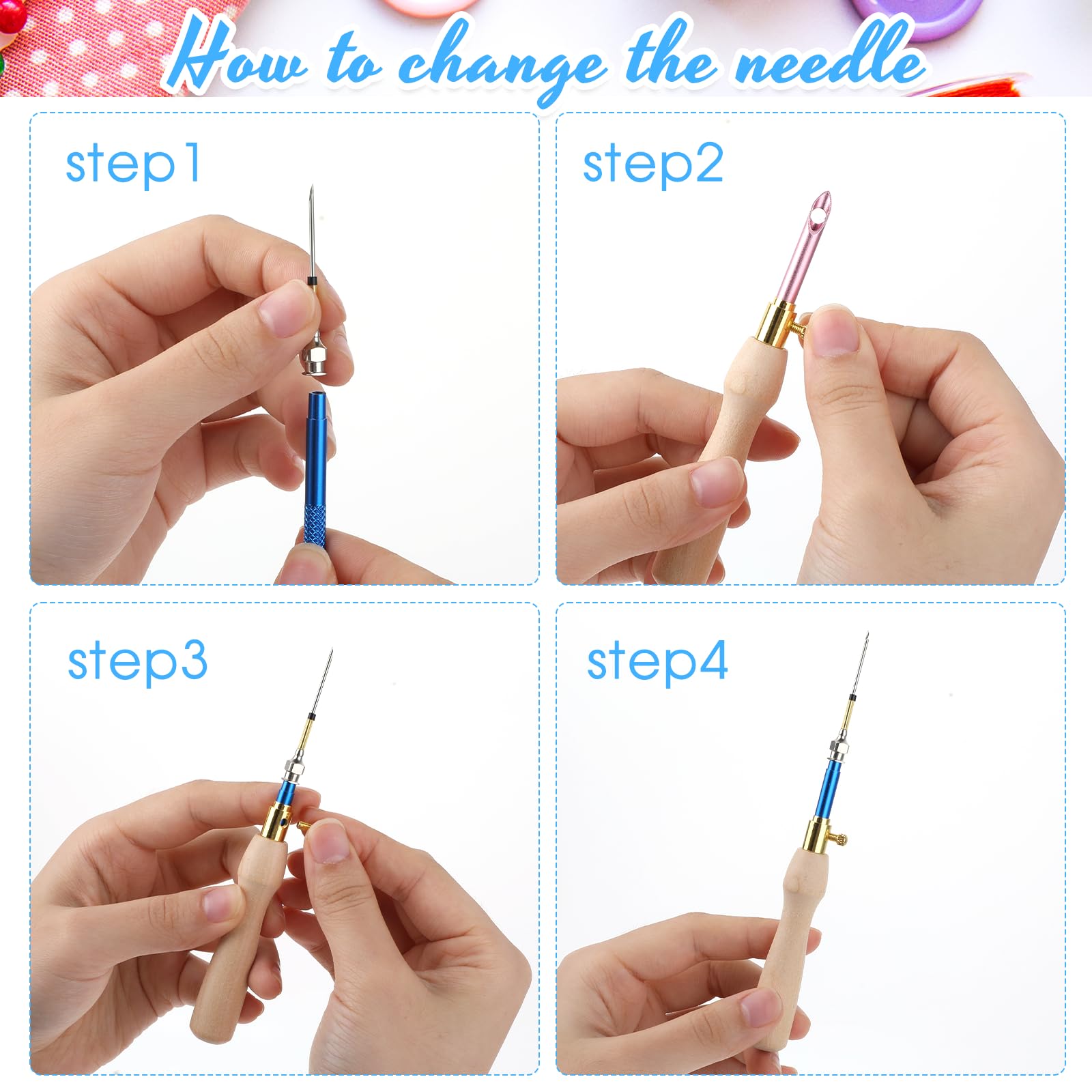 How to change the needle

step1

step2

step3

step4