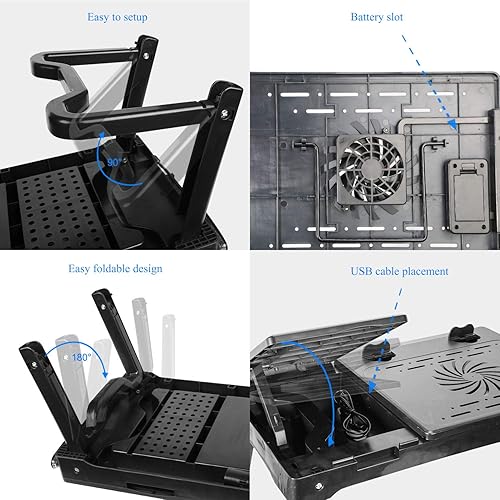 Easy to setup

90°

Battery slot

Easy foldable design

180°

USB cable placement