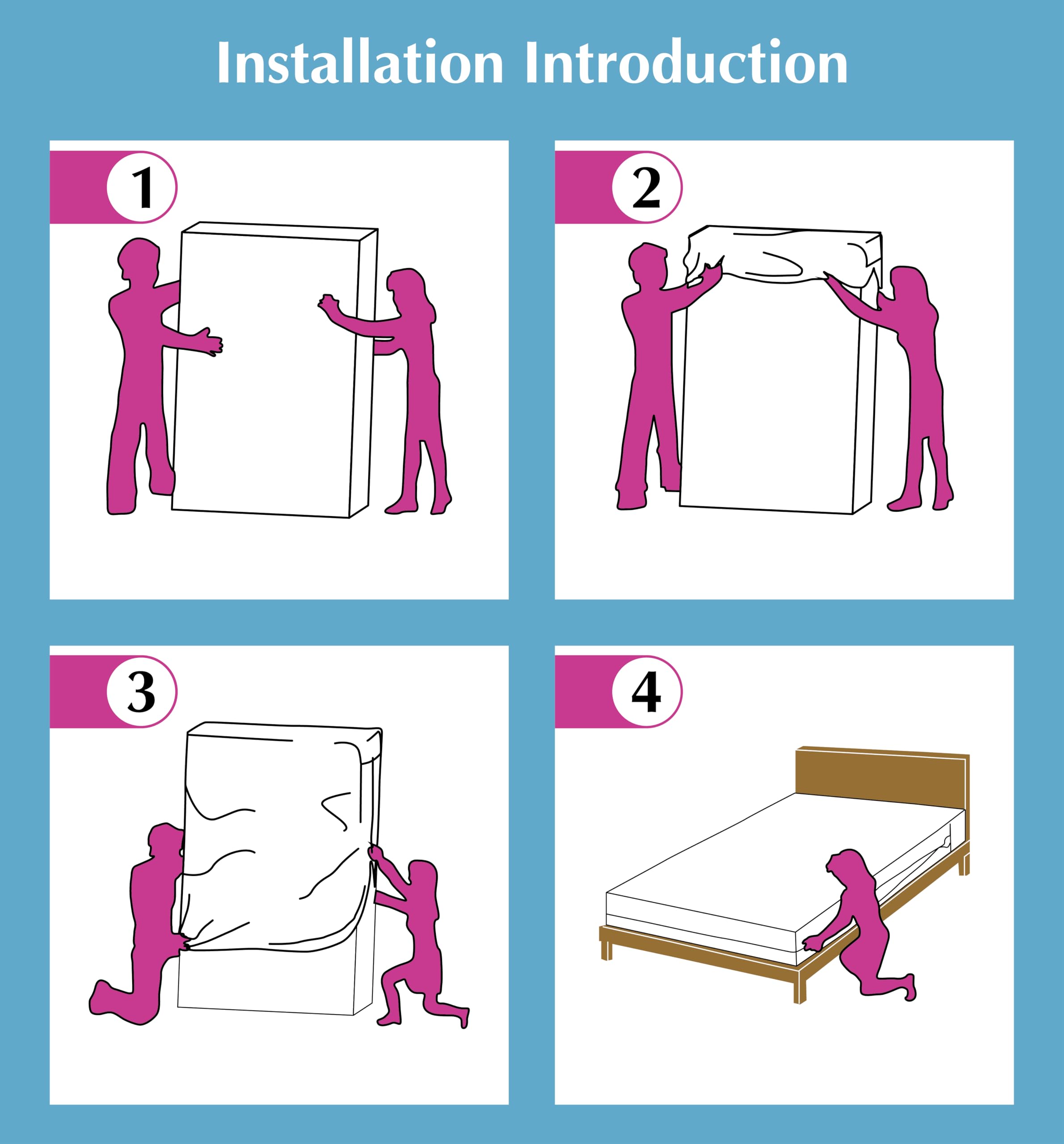 Installation Introduction

1

2

3

4