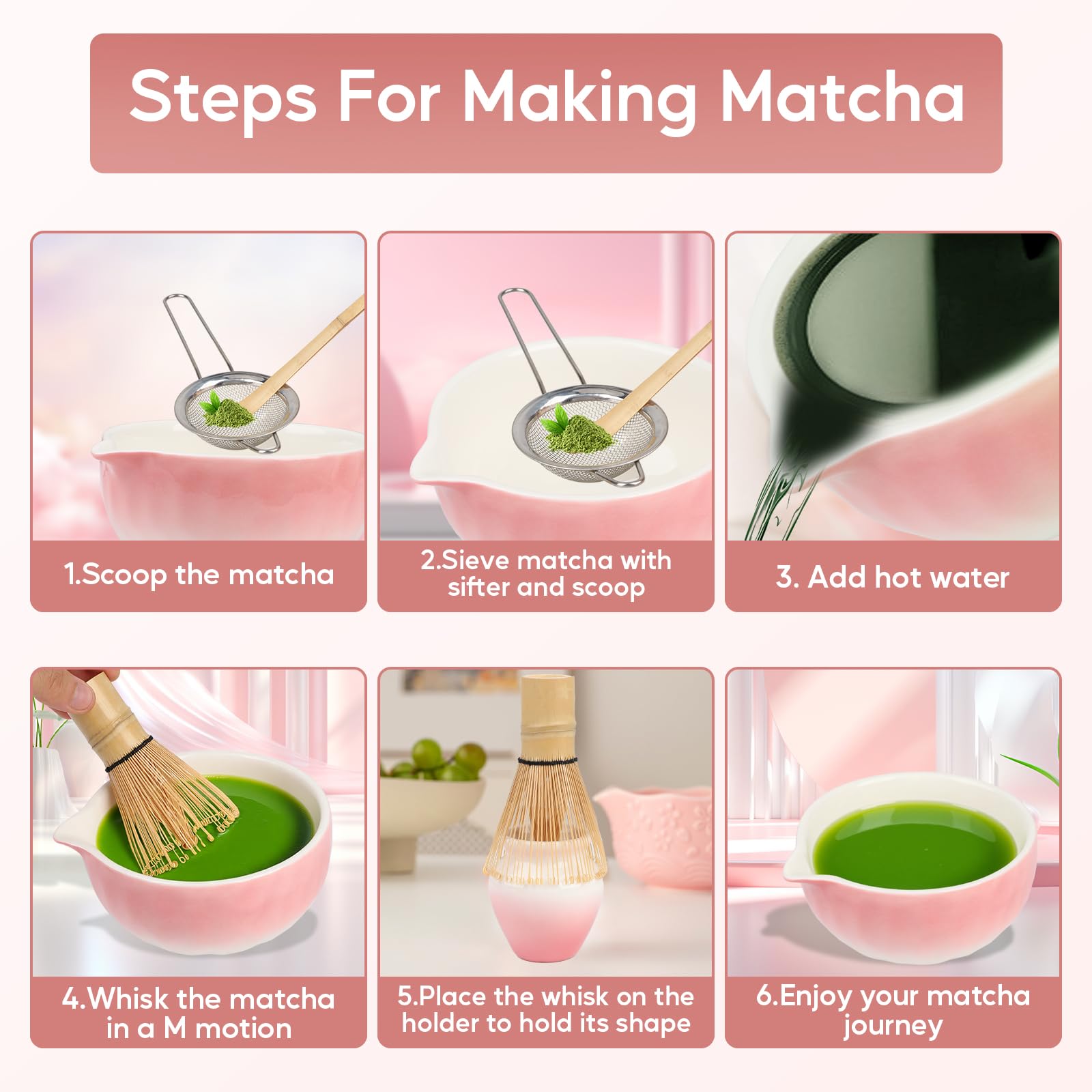 Steps For Making Matcha

1.Scoop the matcha

2.Sieve matcha with sifter and scoop

3. Add hot water

4.Whisk the matcha in a M motion

5.Place the whisk on the holder to hold its shape

6.Enjoy your matcha journey