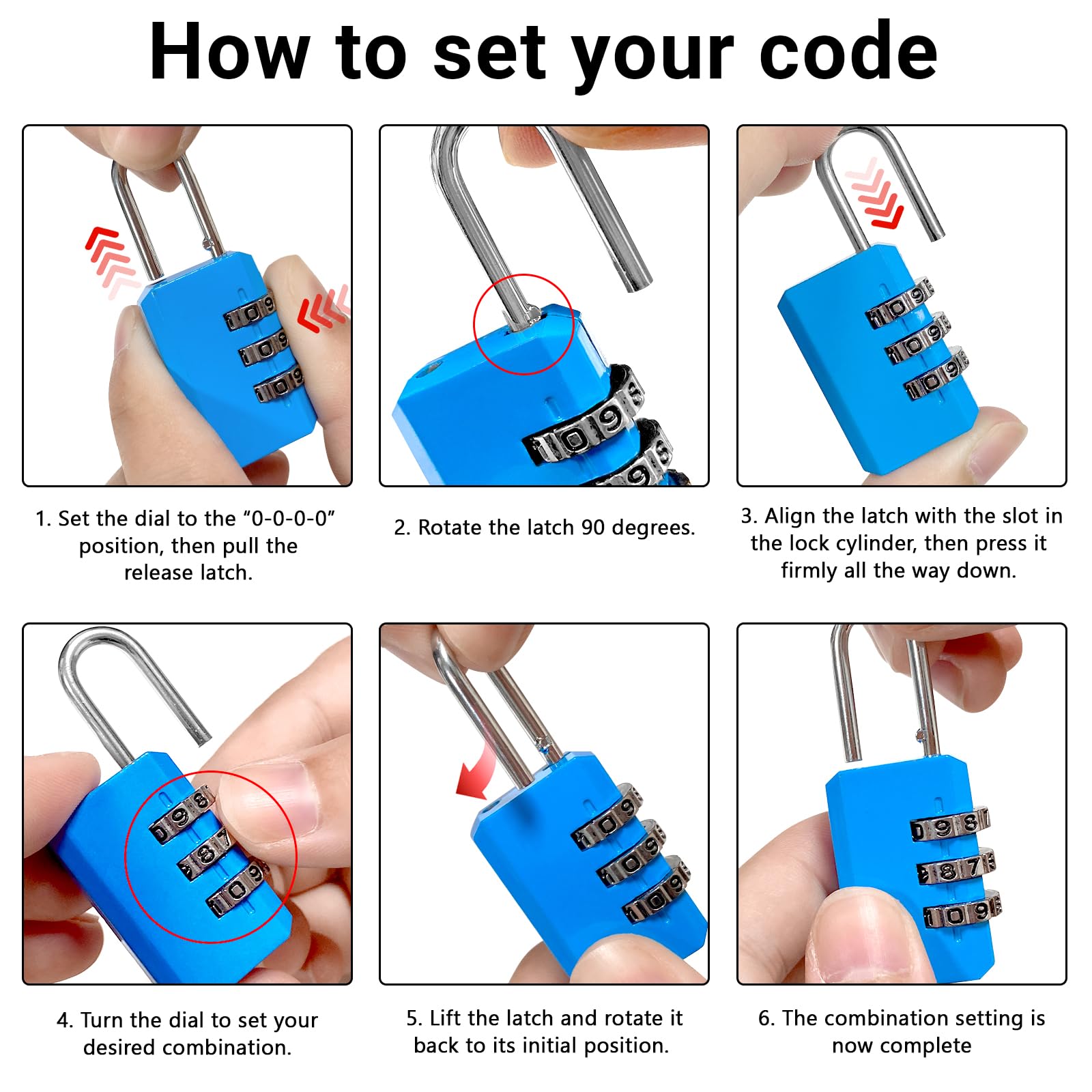 How to set your code

1. Set the dial to the “0-0-0-0” position, then pull the release latch.

2. Rotate the latch 90 degrees.

3. Align the latch with the slot in the lock cylinder, then press it firmly all the way down.

4. Turn the dial to set your desired combination.

5. Lift the latch and rotate it back to its initial position.

6. The combination setting is now complete