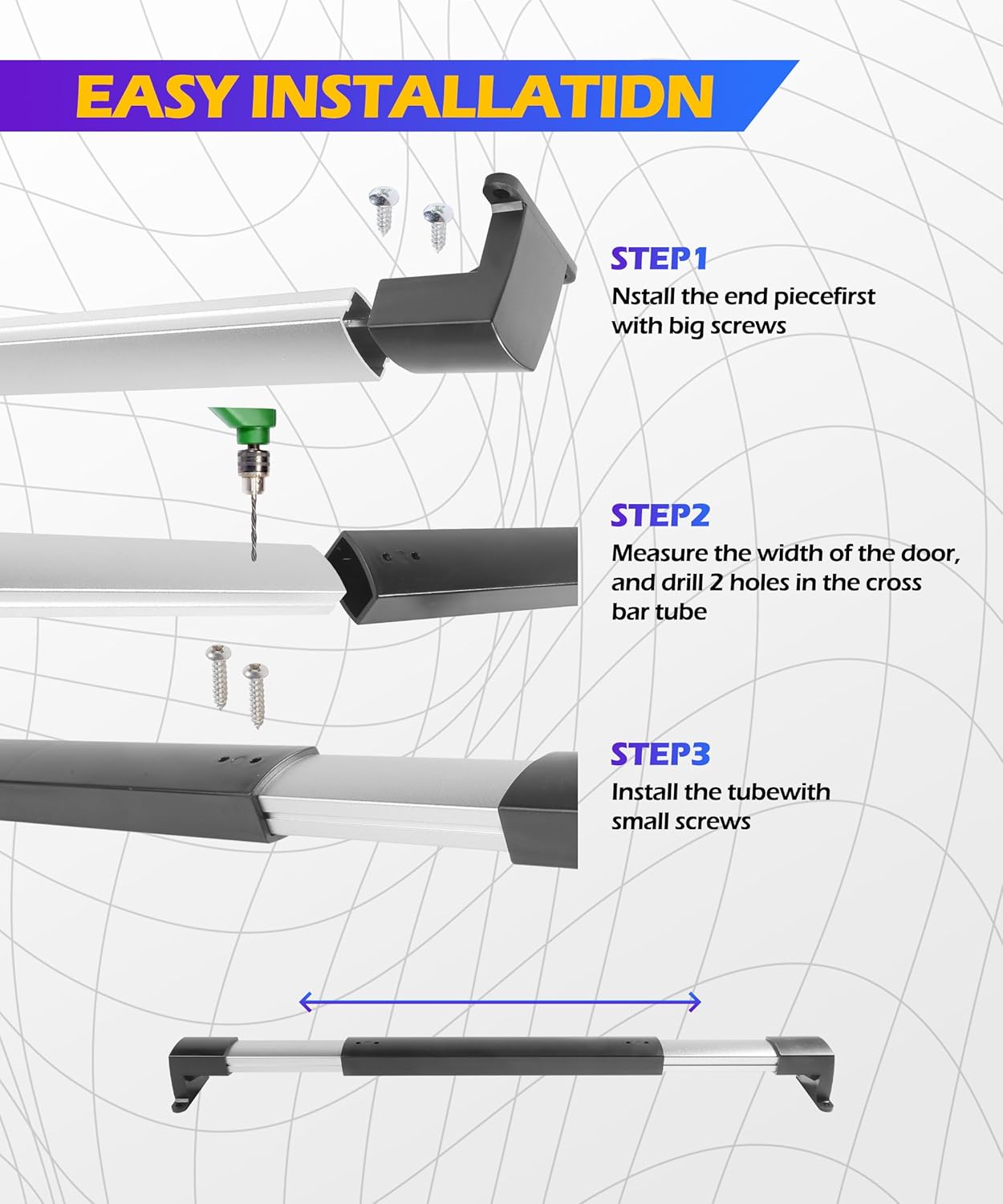 EASY INSTALLATIDN

STEP1
Nstall the end piecefirst with big screws

STEP2
Measure the width of the door, and drill 2 holes in the cross bar tube

STEP3
Install the tubewith small screws