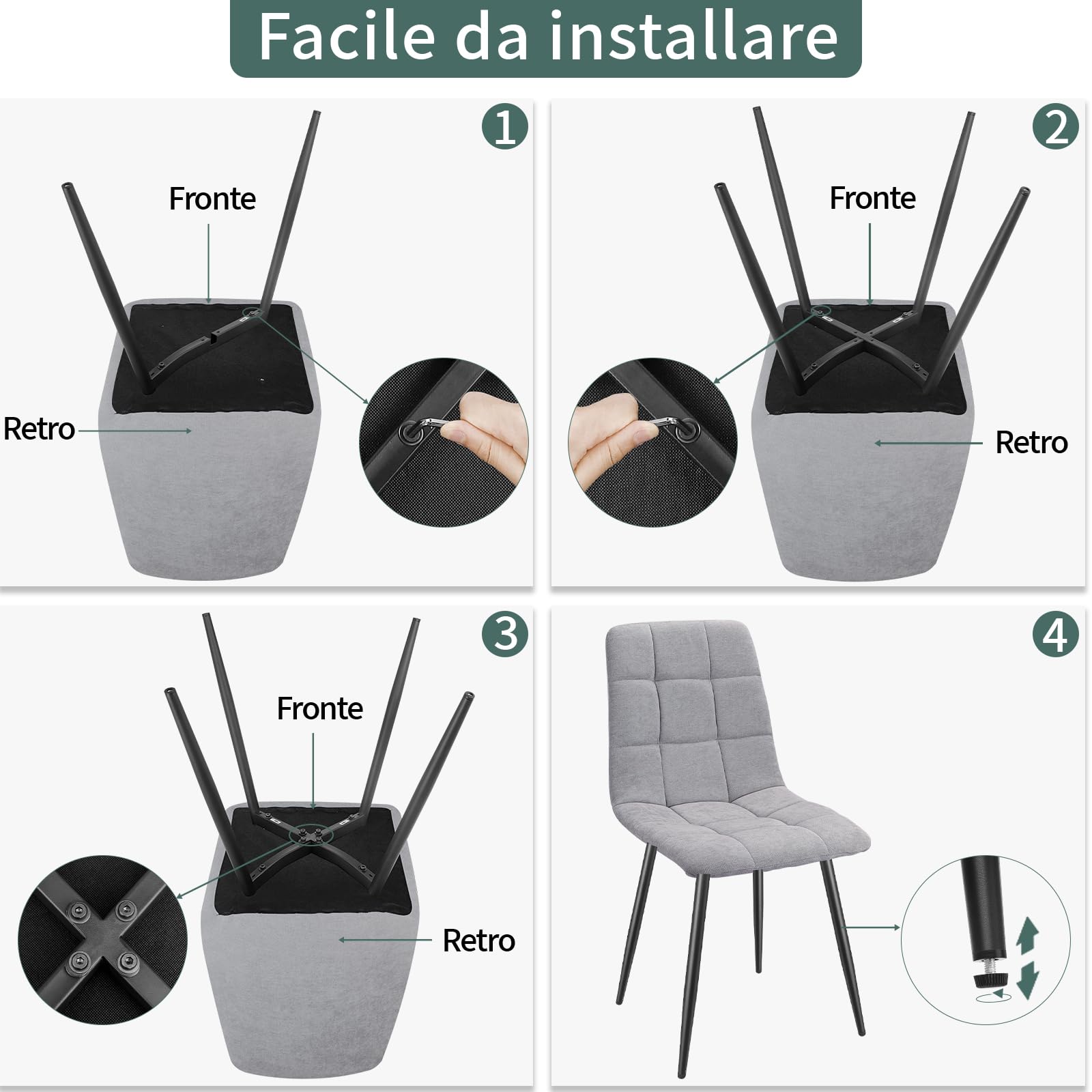 Facile da installare

1
Fronte
Retro

2
Fronte
Retro

3
Fronte
Retro

4