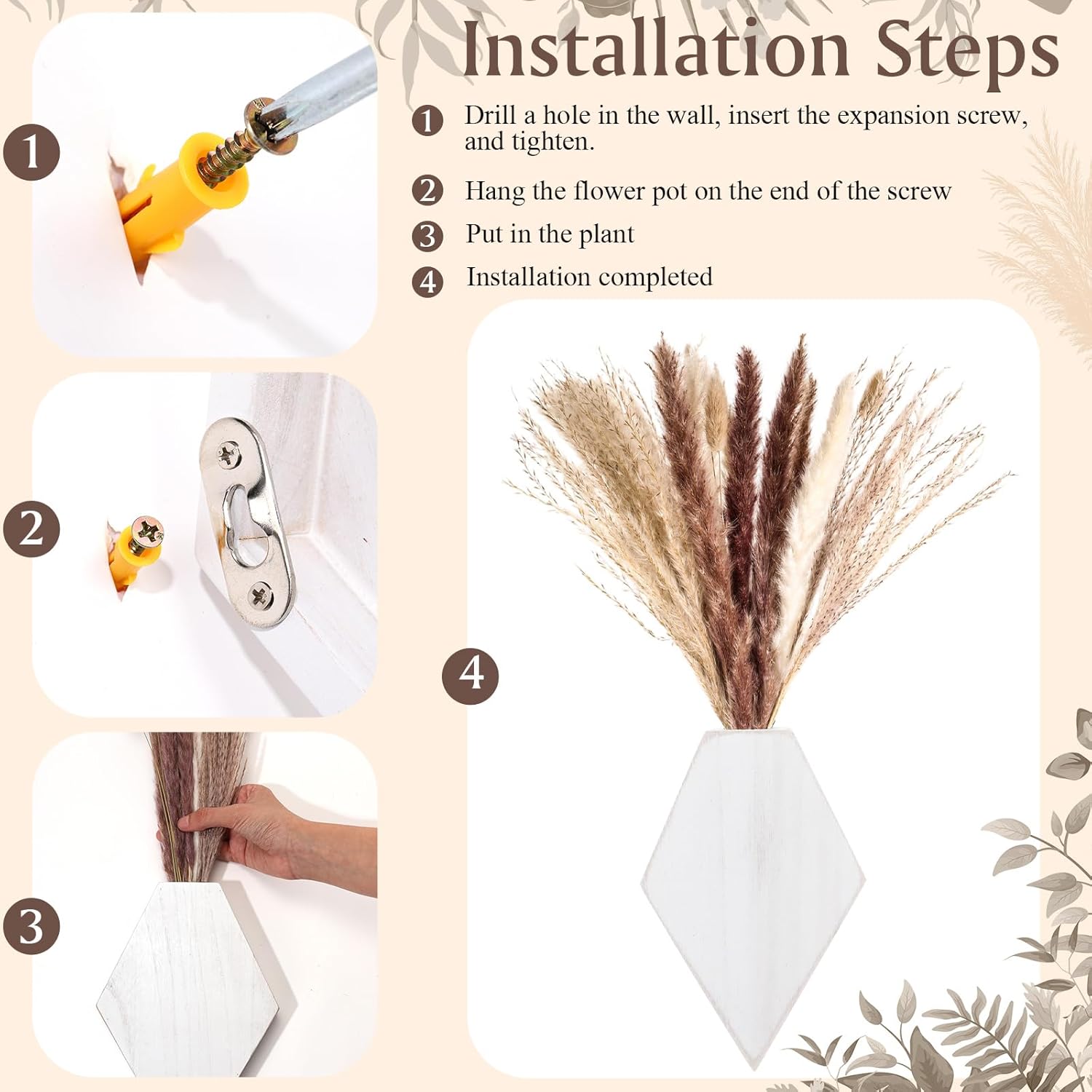 Installation Steps

1 Drill a hole in the wall, insert the expansion screw, and tighten.

2 Hang the flower pot on the end of the screw

3 Put in the plant

4 Installation completed

1

2

3

4