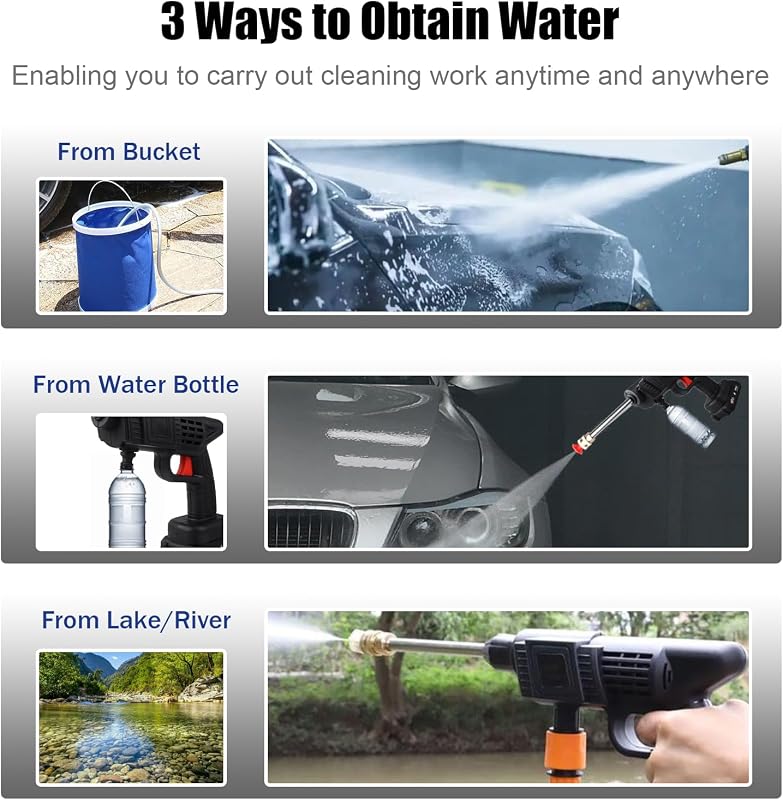 3 Ways to Obtain Water

Enabling you to carry out cleaning work anytime and anywhere

From Bucket

From Water Bottle

From Lake/River