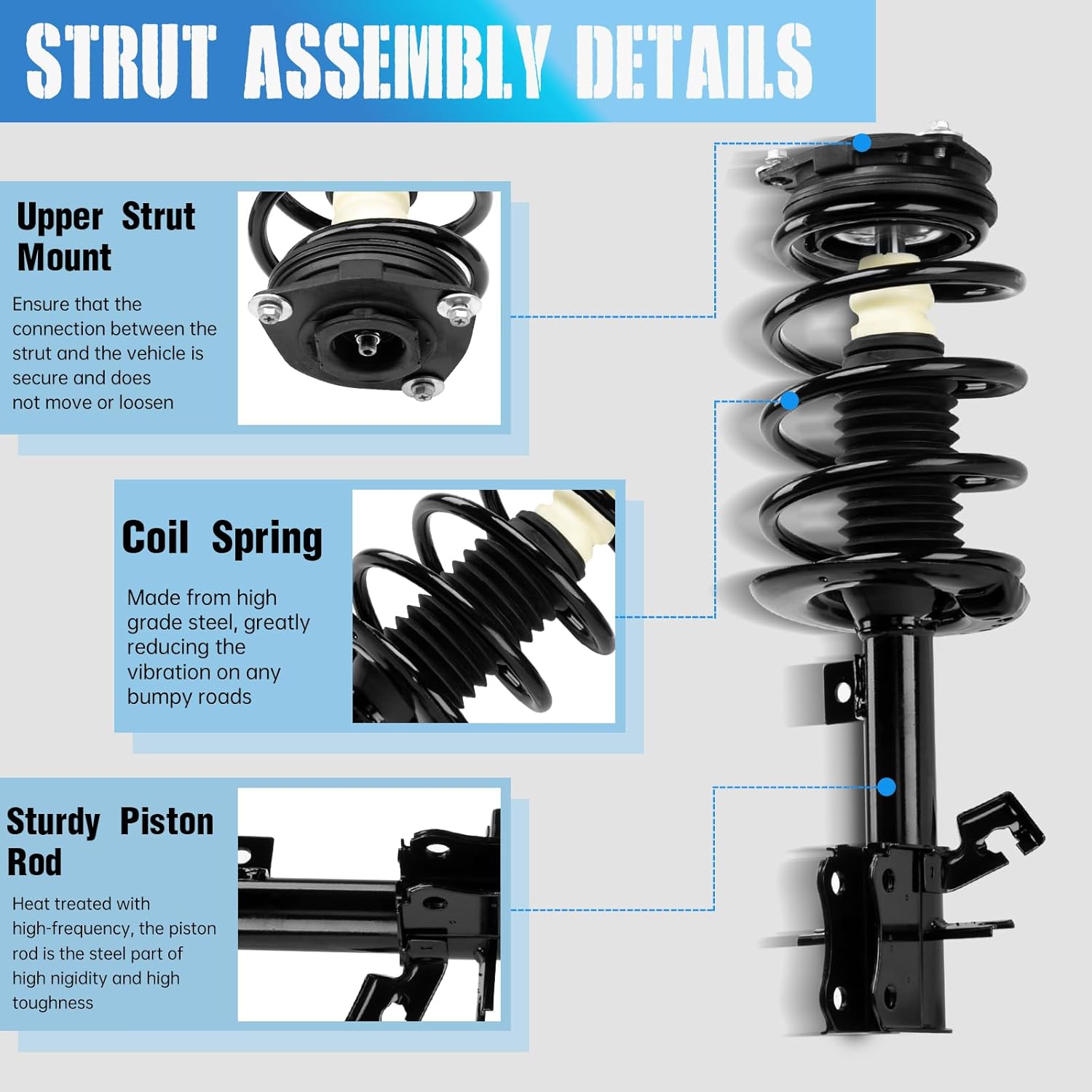 STRUT ASSEMBLY DETAILS

Upper Strut Mount

Ensure that the connection between the strut and the vehicle is secure and does not move or loosen

Coil Spring

Made from high grade steel, greatly reducing the vibration on any bumpy roads

Sturdy Piston Rod

Heat treated with high-frequency, the piston rod is the steel part of high nigidity and high toughness