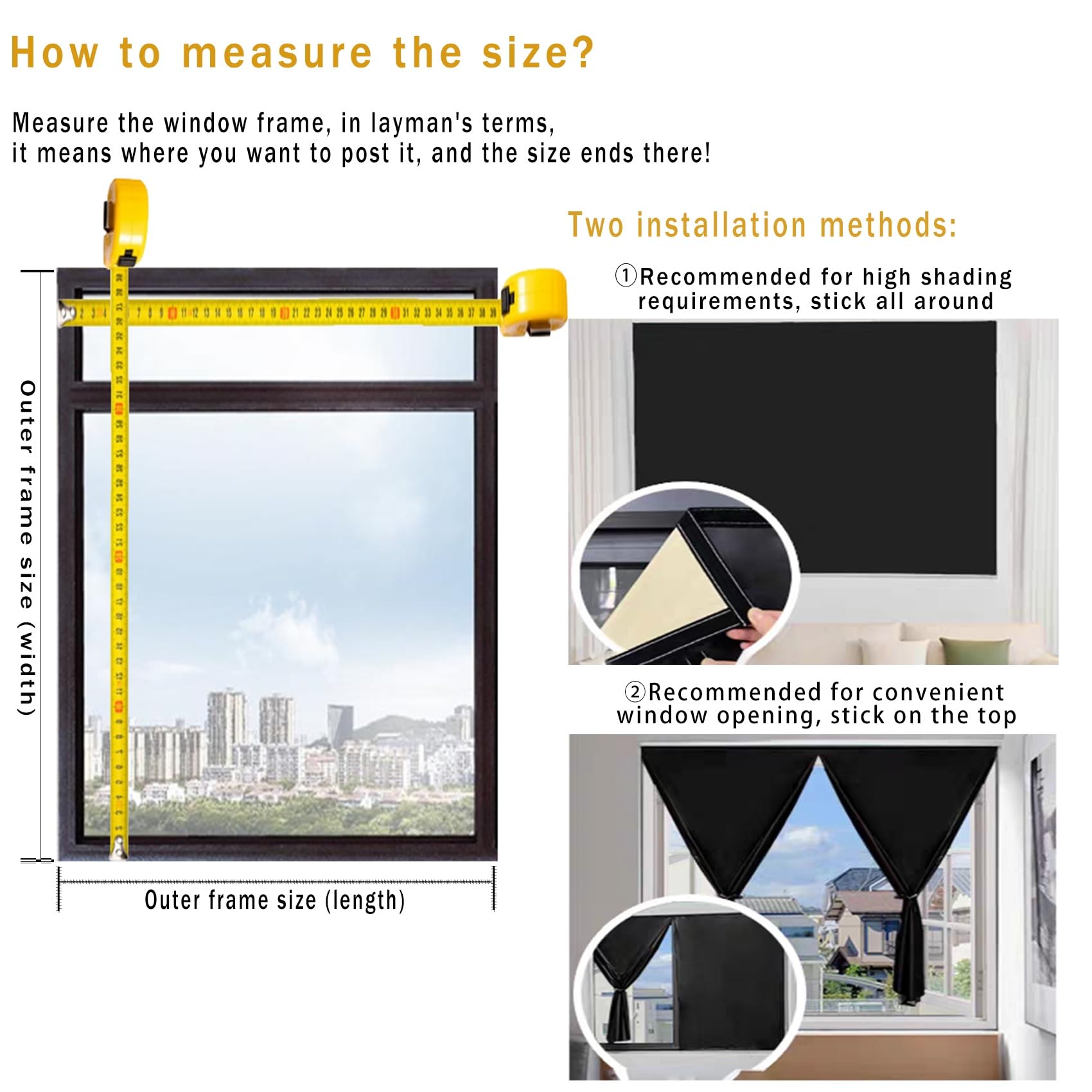 How to measure the size?

Measure the window frame, in layman's terms, it means where you want to post it, and the size ends there!

Outer frame size (width)

Outer frame size (length)

Two installation methods:

①Recommended for high shading requirements, stick all around

②Recommended for convenient window opening, stick on the top