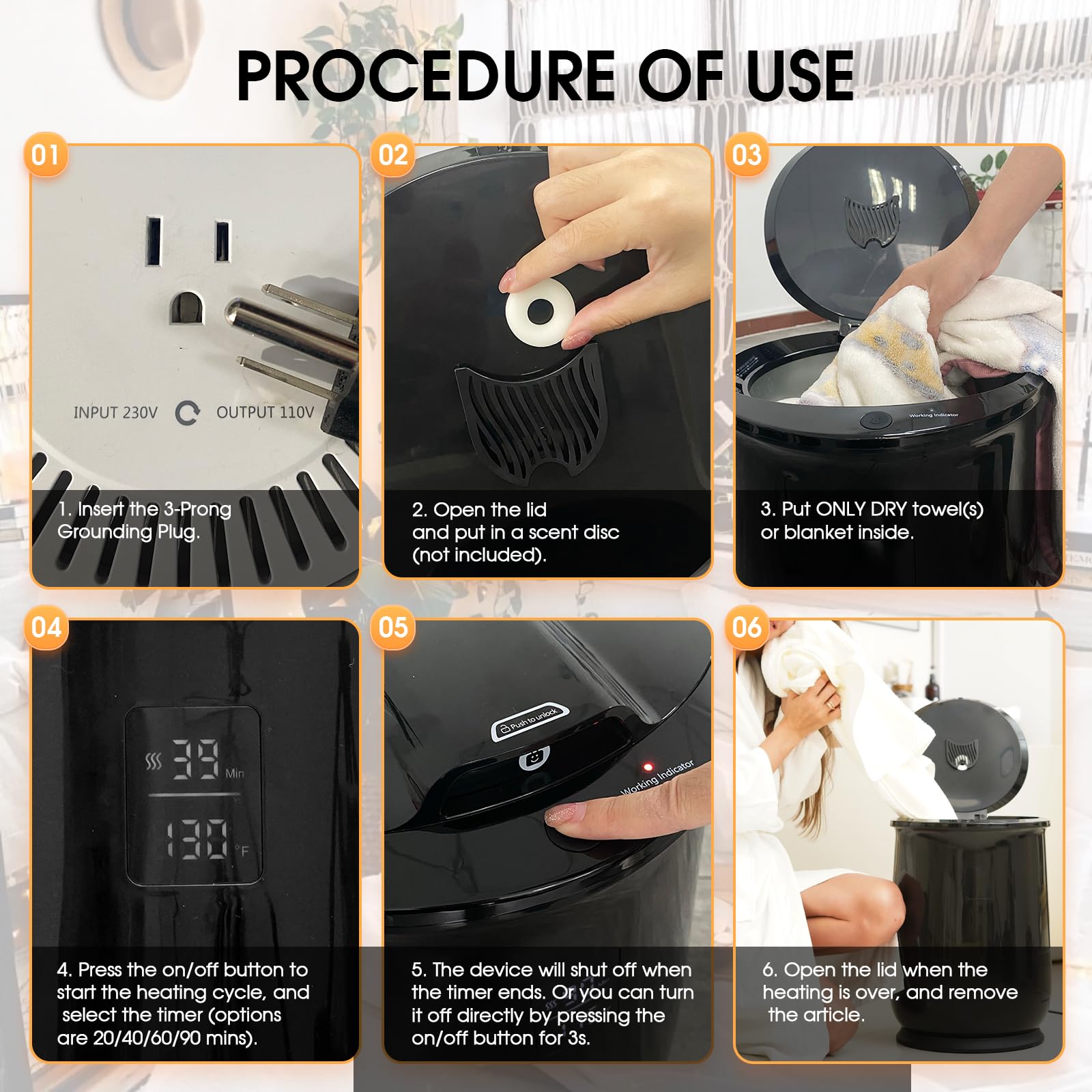 PROCEDURE OF USE

01

INPUT 230V OUTPUT 110V

1. Insert the 3-Prong Grounding Plug.

02

2. Open the lid and put in a scent disc (not included).

03

Working Indicator

3. Put ONLY DRY towel(s) or blanket inside.

04

39 Min

130 °F

4. Press the on/off button to start the heating cycle, and select the timer (options are 20/40/60/90 mins).

05

Push to unlock

Working Indicator

5. The device will shut off when the timer ends. Or you can turn it off directly by pressing the on/off button for 3s.

06

6. Open the lid when the heating is over, and remove the article.