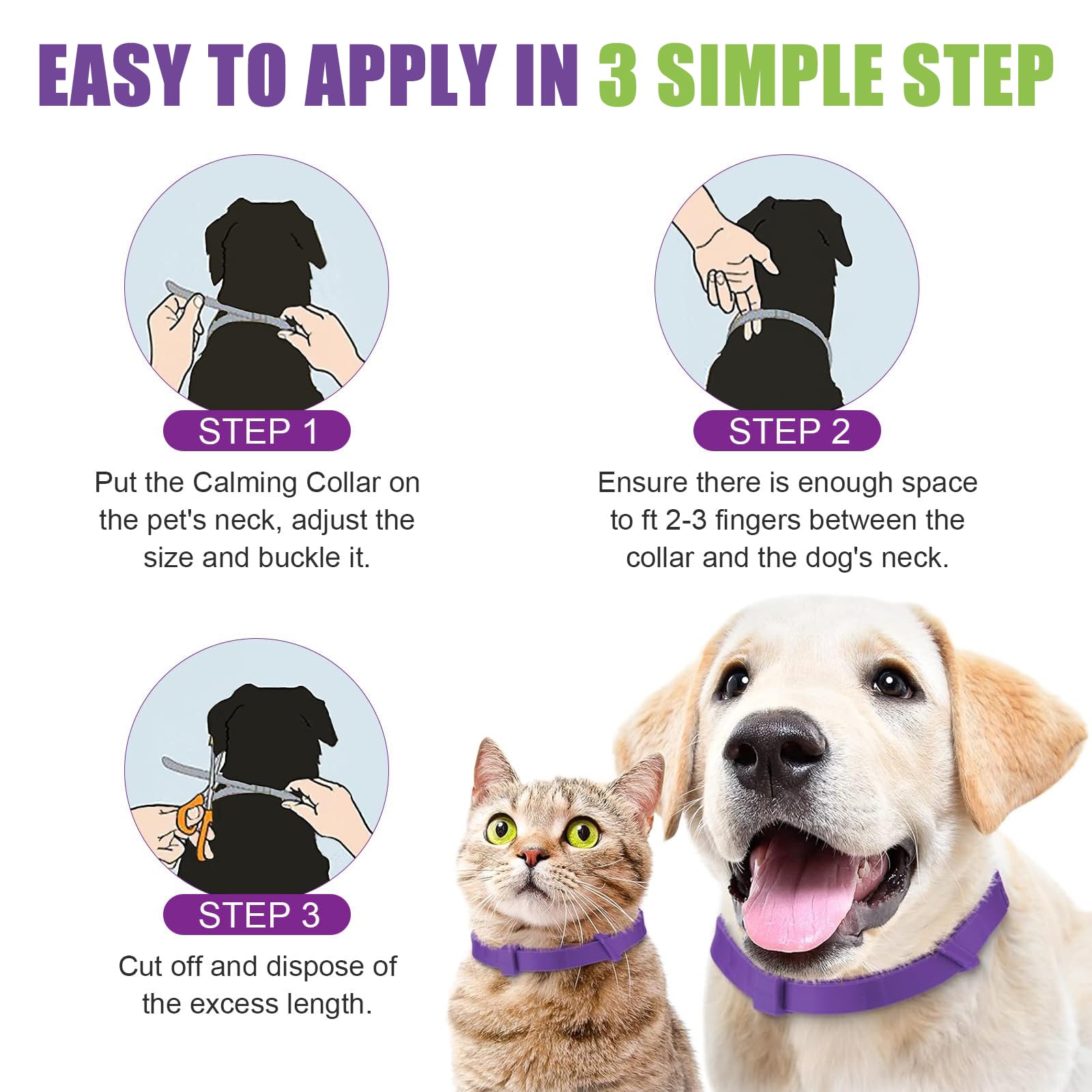 EASY TO APPLY IN 3 SIMPLE STEP

STEP 1

Put the Calming Collar on the pet's neck, adjust the size and buckle it.

STEP 2

Ensure there is enough space to ft 2-3 fingers between the collar and the dog's neck.

STEP 3

Cut off and dispose of the excess length.