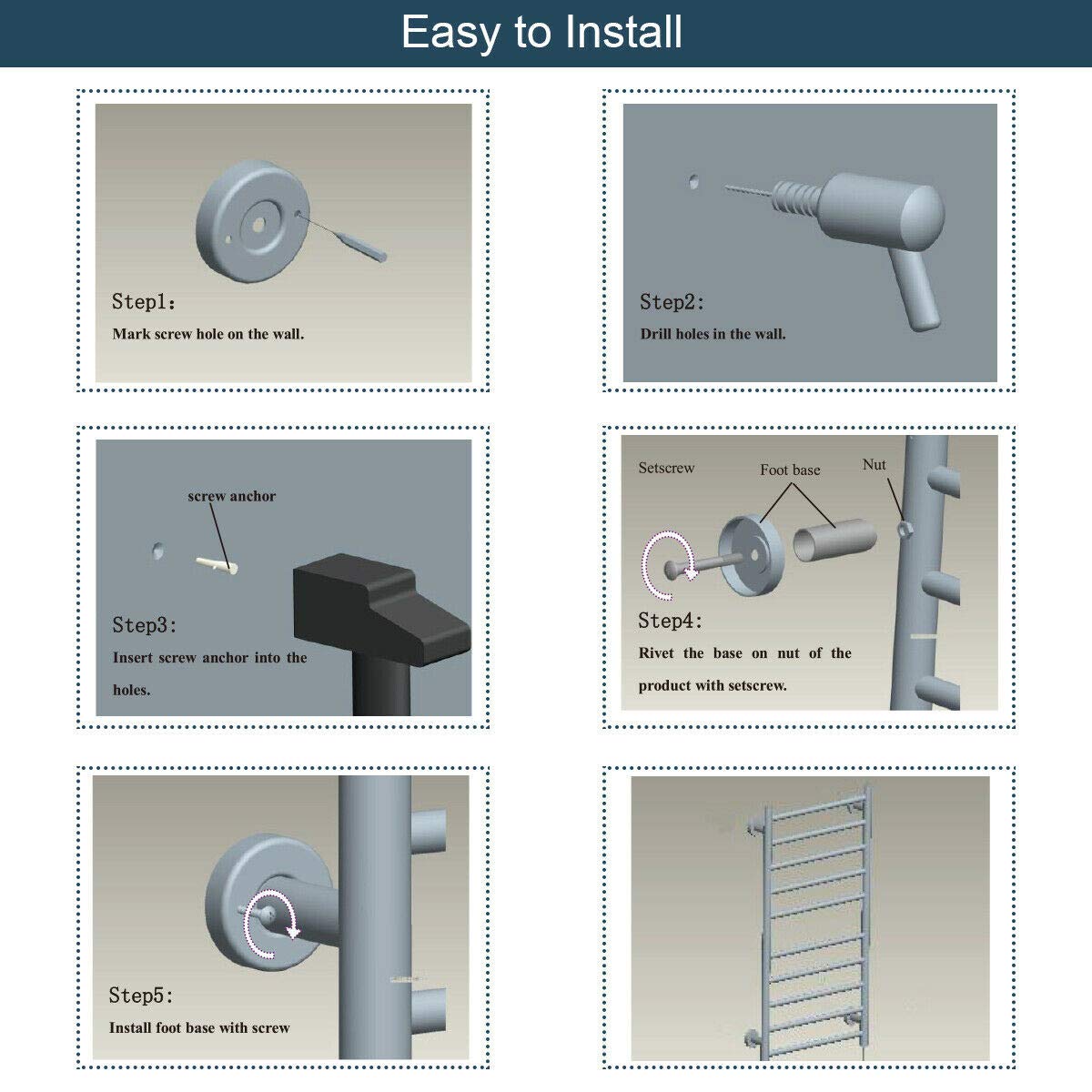 Easy to Install

Step1:
Mark screw hole on the wall.

Step2:
Drill holes in the wall.

screw anchor

Step3:
Insert screw anchor into the holes.

Setscrew
Foot base
Nut

Step4:
Rivet the base on nut of the product with setscrew.

Step5:
Install foot base with screw