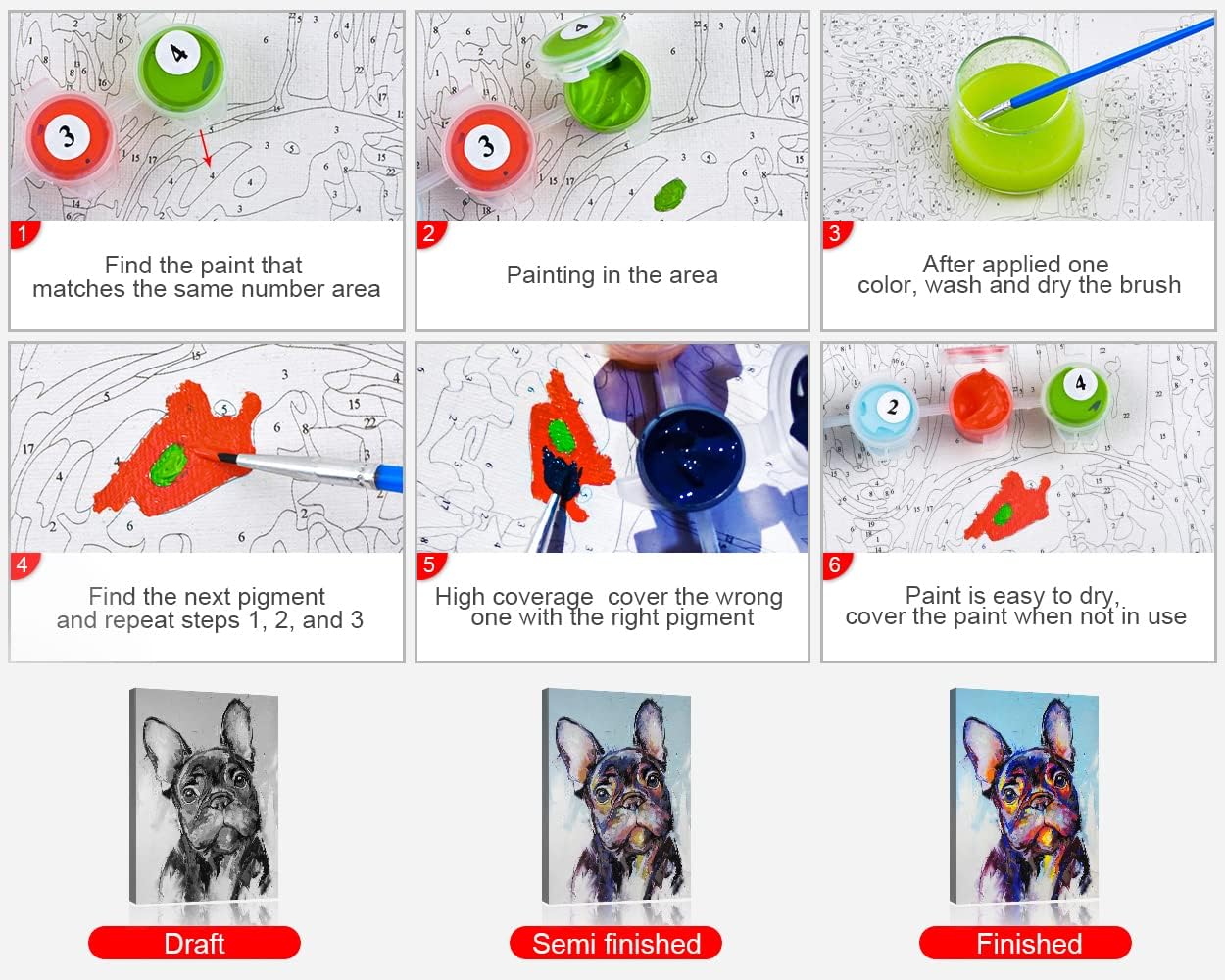 1
Find the paint that matches the same number area

2
Painting in the area

3
After applied one color, wash and dry the brush

4
Find the next pigment and repeat steps 1, 2, and 3

5
High coverage cover the wrong one with the right pigment

6
Paint is easy to dry, cover the paint when not in use

Draft

Semi finished

Finished