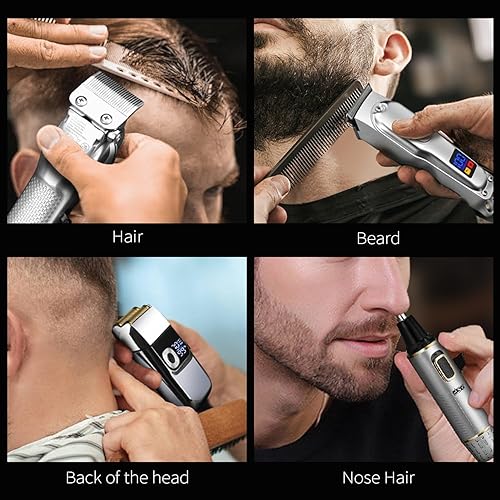 Hair

Beard

Back of the head

Nose Hair