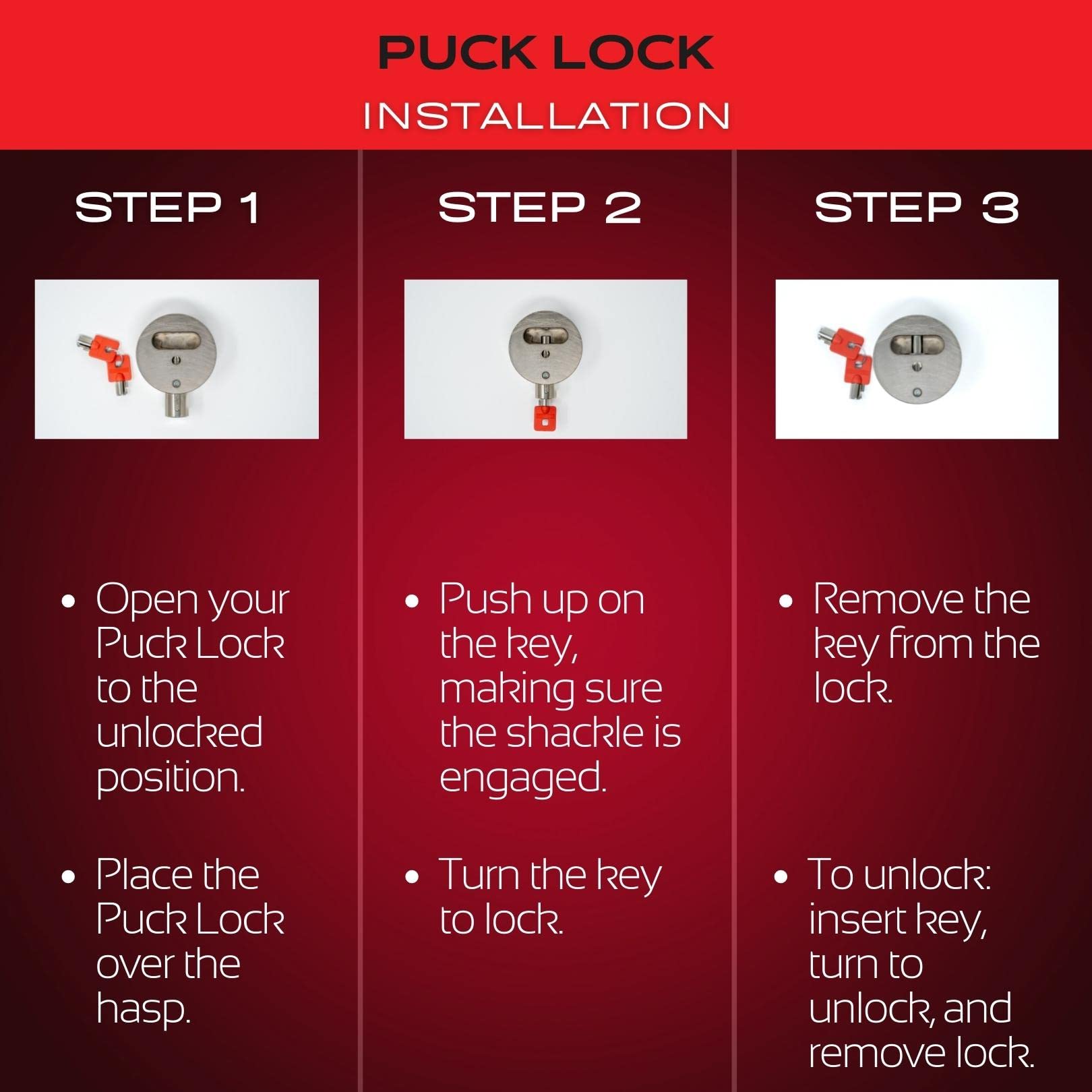 PUCK LOCK
INSTALLATION

STEP 1

• Open your Puck Lock to the unlocked position.

• Place the Puck Lock over the hasp.

STEP 2

• Push up on the key, making sure the shackle is engaged.

• Turn the key to lock.

STEP 3

• Remove the key from the lock.

• To unlock: insert key, turn to unlock, and remove lock.