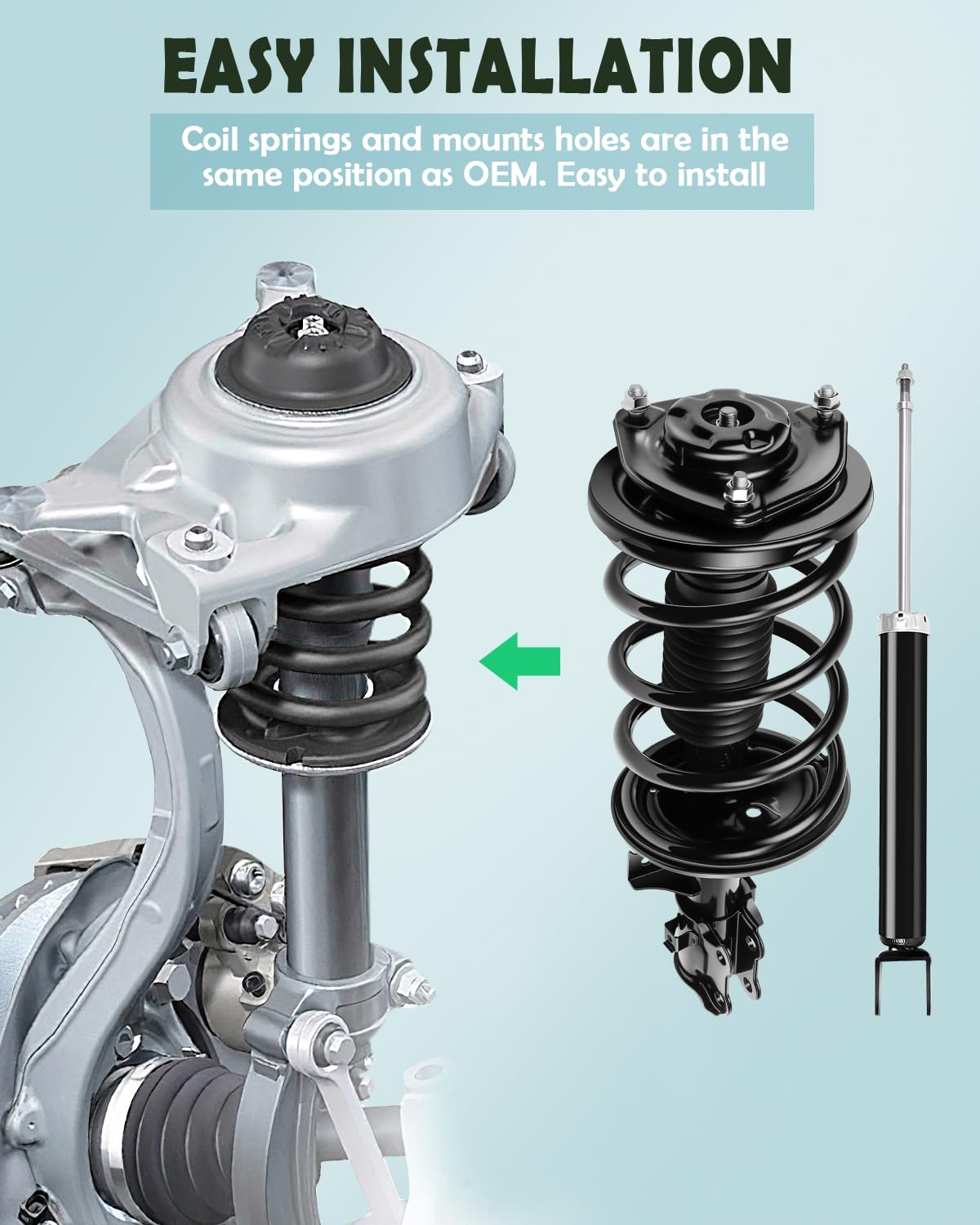 EASY INSTALLATION

Coil springs and mounts holes are in the same position as OEM. Easy to install