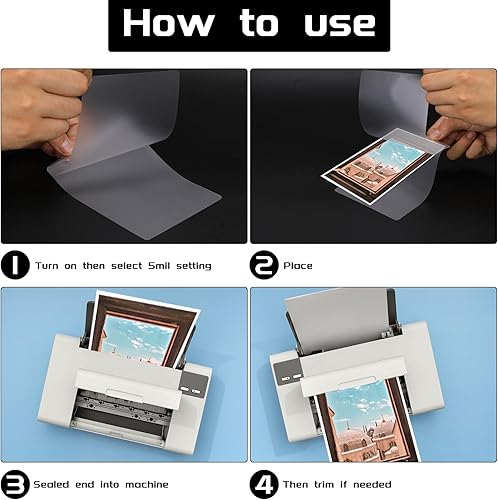 How to use

1 Turn on then select 5mil setting

2 Place

3 Sealed end into machine

4 Then trim if needed