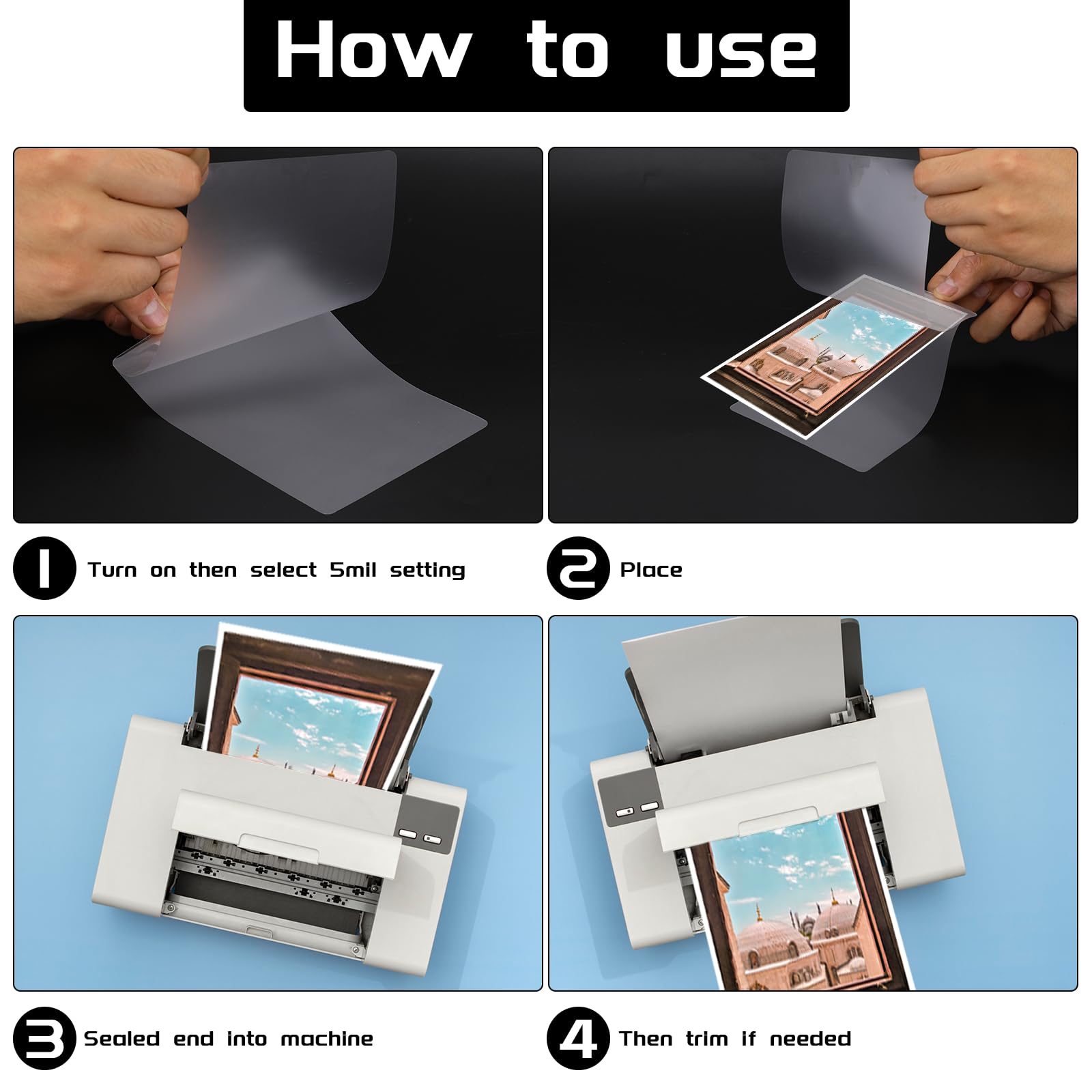 How to use

1 Turn on then select 5mil setting

2 Place

3 Sealed end into machine

4 Then trim if needed