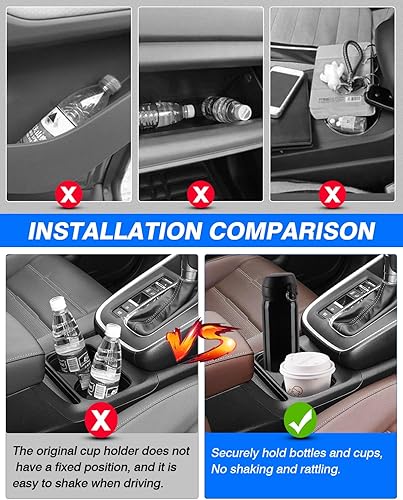 INSTALLATION COMPARISON

VS

The original cup holder does not have a fixed position, and it is easy to shake when driving.

Securely hold bottles and cups, No shaking and rattling.