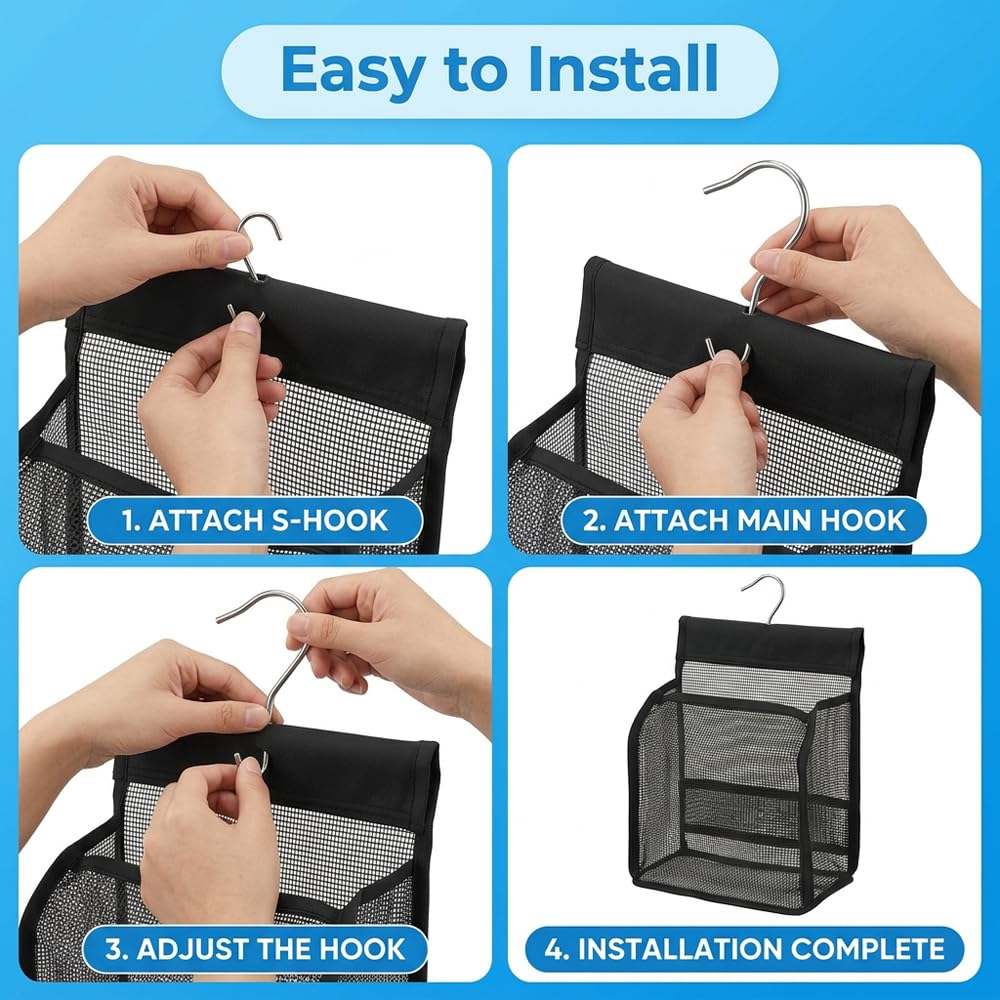 Easy to Install

1. ATTACH S-HOOK

2. ATTACH MAIN HOOK

3. ADJUST THE HOOK

4. INSTALLATION COMPLETE