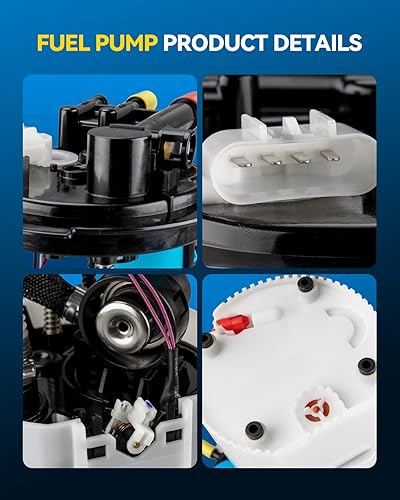 FUEL PUMP PRODUCT DETAILS