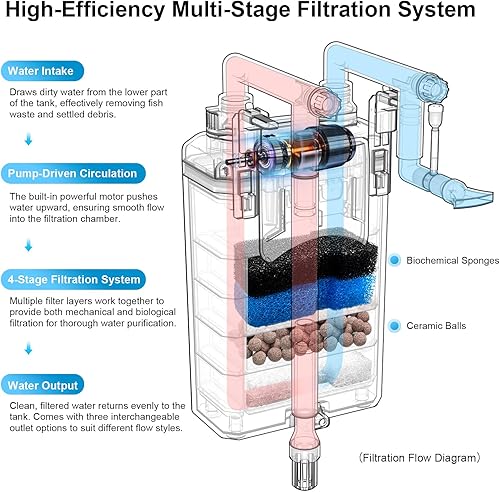 High-Efficiency Multi-Stage Filtration System

Water Intake

Draws dirty water from the lower part of the tank, effectively removing fish waste and settled debris.

Pump-Driven Circulation

The built-in powerful motor pushes water upward, ensuring smooth flow into the filtration chamber.

4-Stage Filtration System

Multiple filter layers work together to provide both mechanical and biological filtration for thorough water purification.

Water Output

Clean, filtered water returns evenly to the tank. Comes with three interchangeable outlet options to suit different flow styles.

Biochemical Sponges

Ceramic Balls

(Filtration Flow Diagram)