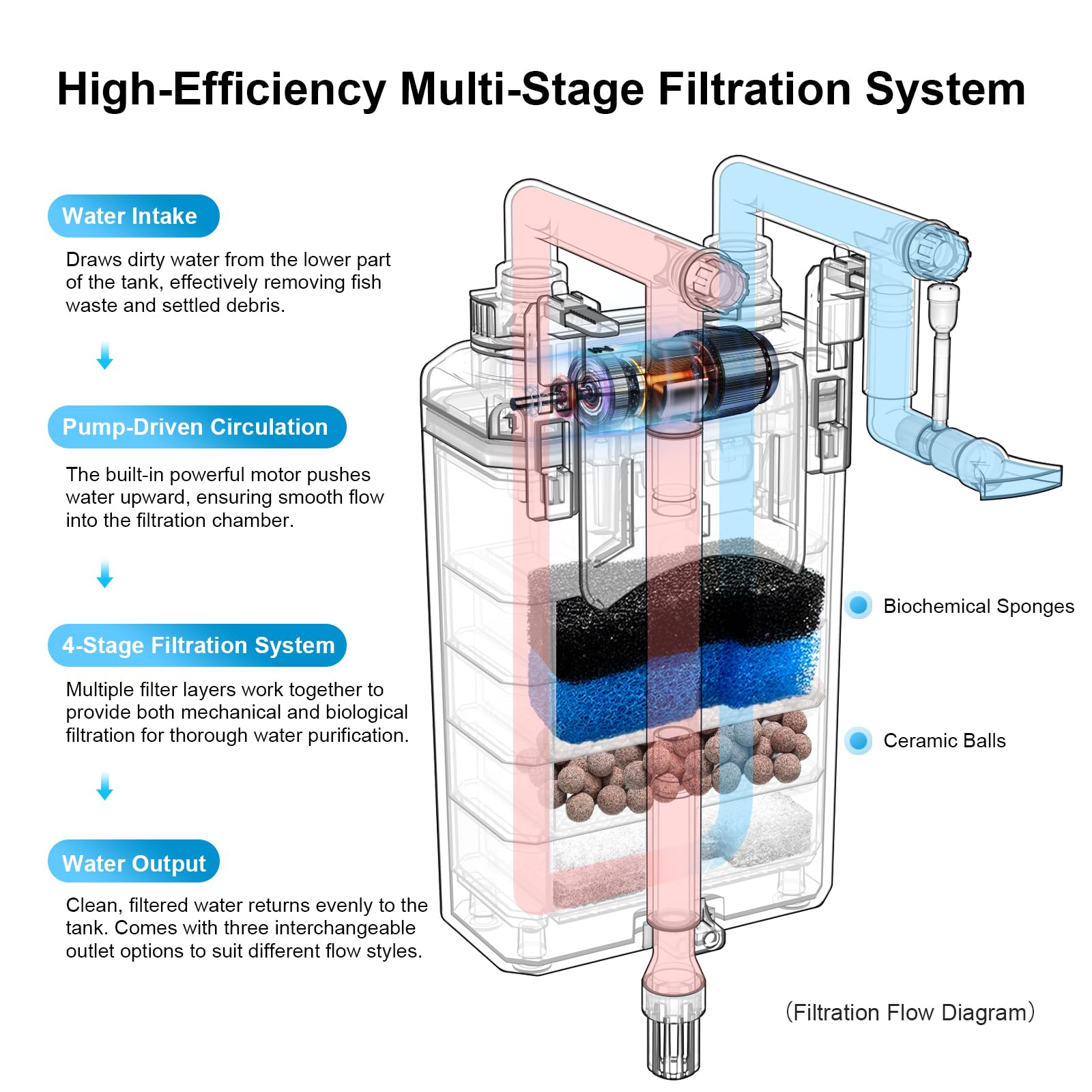 High-Efficiency Multi-Stage Filtration System

Water Intake

Draws dirty water from the lower part of the tank, effectively removing fish waste and settled debris.

Pump-Driven Circulation

The built-in powerful motor pushes water upward, ensuring smooth flow into the filtration chamber.

4-Stage Filtration System

Multiple filter layers work together to provide both mechanical and biological filtration for thorough water purification.

Water Output

Clean, filtered water returns evenly to the tank. Comes with three interchangeable outlet options to suit different flow styles.

Biochemical Sponges

Ceramic Balls

(Filtration Flow Diagram)