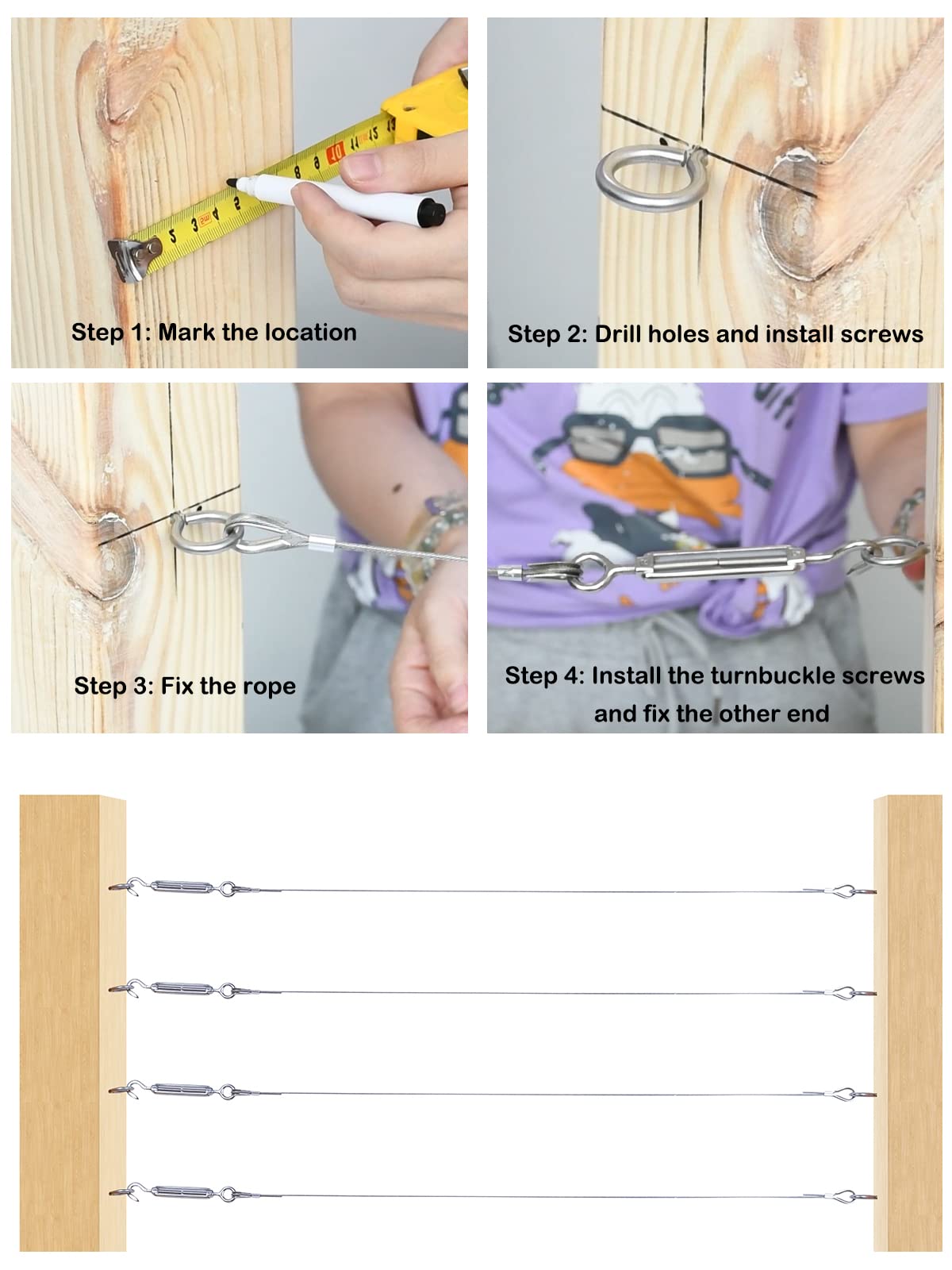 Step 1: Mark the location

Step 2: Drill holes and install screws

Step 3: Fix the rope

Step 4: Install the turnbuckle screws and fix the other end