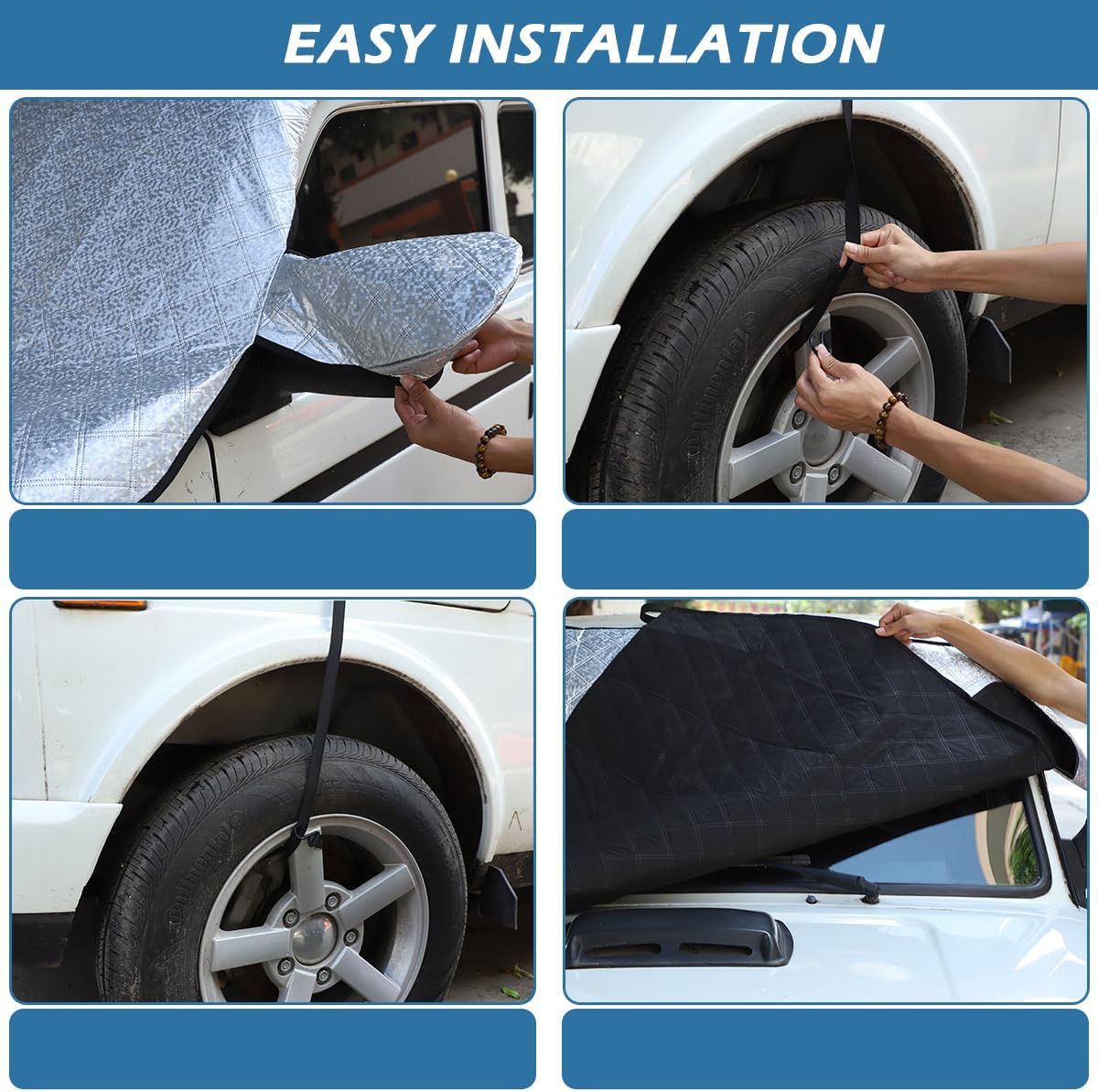 EASY INSTALLATION

Continental

Continental