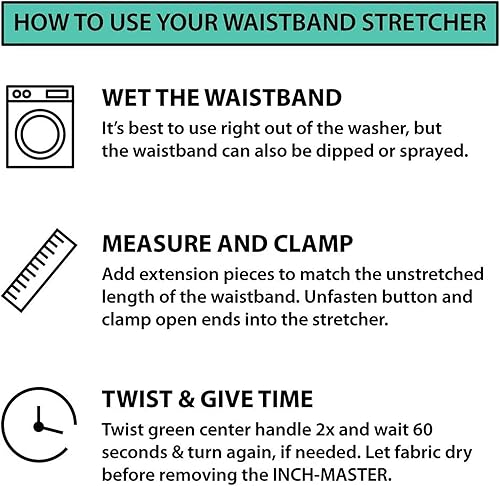 HOW TO USE YOUR WAISTBAND STRETCHER

WET THE WAISTBAND
It's best to use right out of the washer, but the waistband can also be dipped or sprayed.

MEASURE AND CLAMP
Add extension pieces to match the unstretched length of the waistband. Unfasten button and clamp open ends into the stretcher.

TWIST & GIVE TIME
Twist green center handle 2x and wait 60 seconds & turn again, if needed. Let fabric dry before removing the INCH-MASTER.