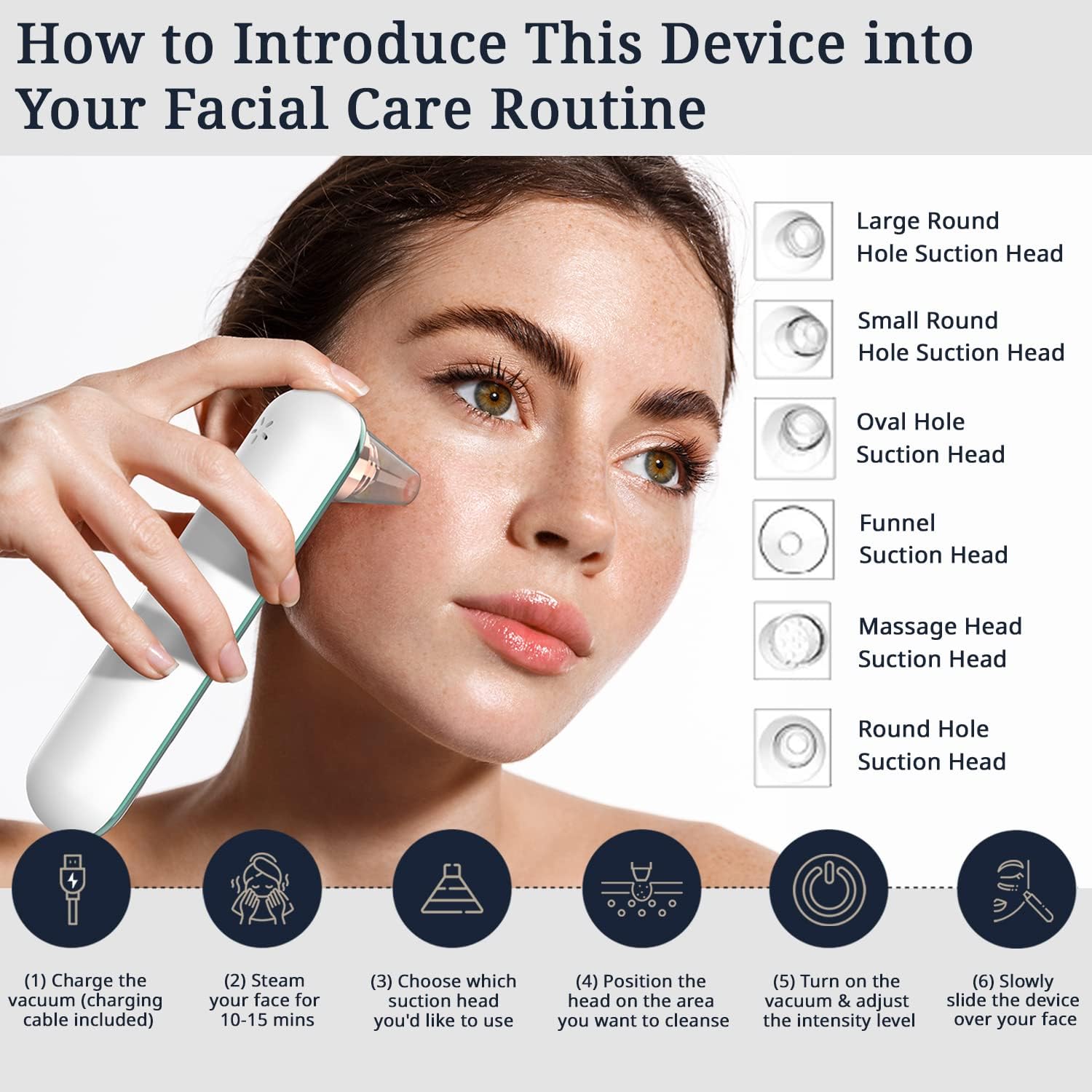 How to Introduce This Device into Your Facial Care Routine

Large Round Hole Suction Head

Small Round Hole Suction Head

Oval Hole Suction Head

Funnel Suction Head

Massage Head Suction Head

Round Hole Suction Head

(1) Charge the vacuum (charging cable included)

(2) Steam your face for 10-15 mins

(3) Choose which suction head you'd like to use

(4) Position the head on the area you want to cleanse

(5) Turn on the vacuum & adjust the intensity level

(6) Slowly slide the device over your face